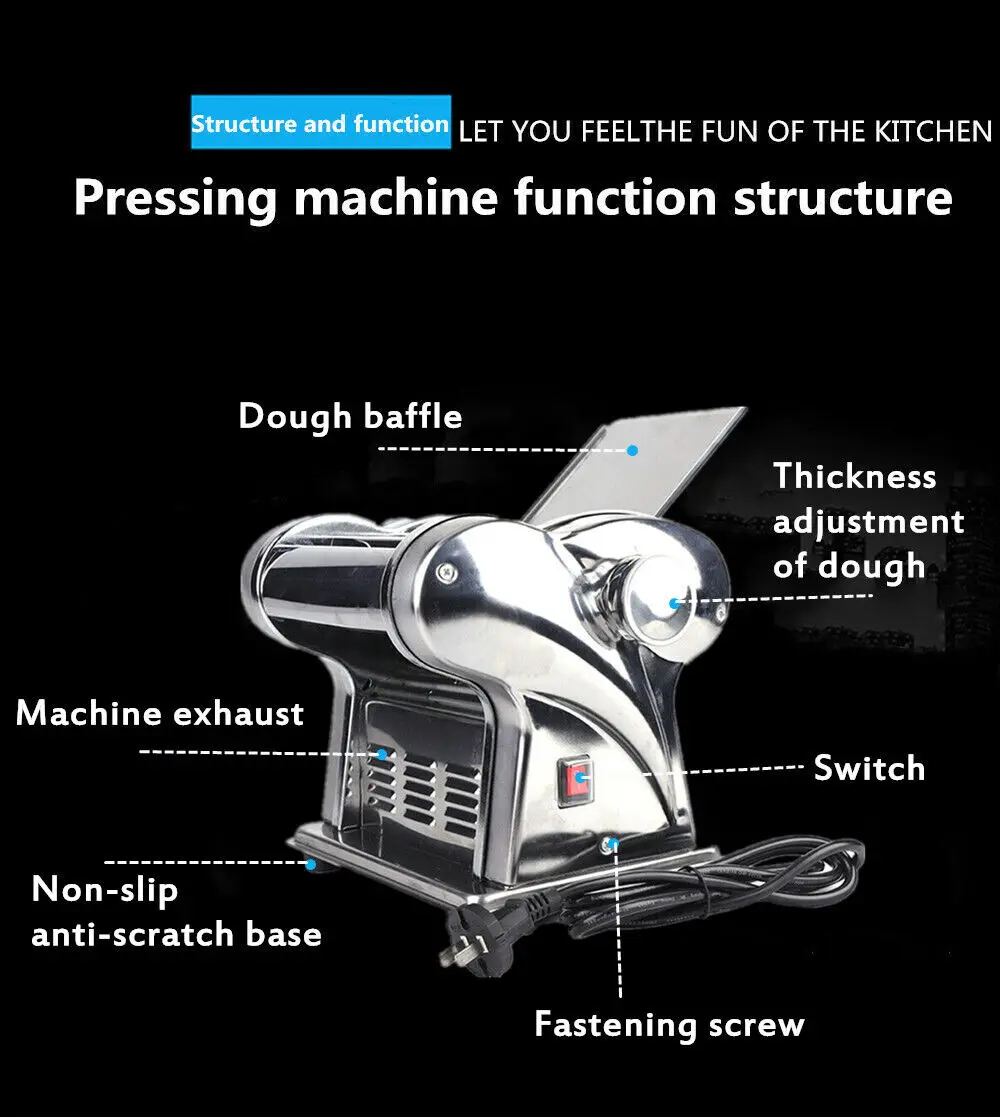 Structure and function LET YOU FEELTHE FUN OF THE KITCHEN

Pressing machine function structure

Dough baffle

Thickness adjustment of dough

Machine exhaust

Switch

Non-slip anti-scratch base

Fastening screw