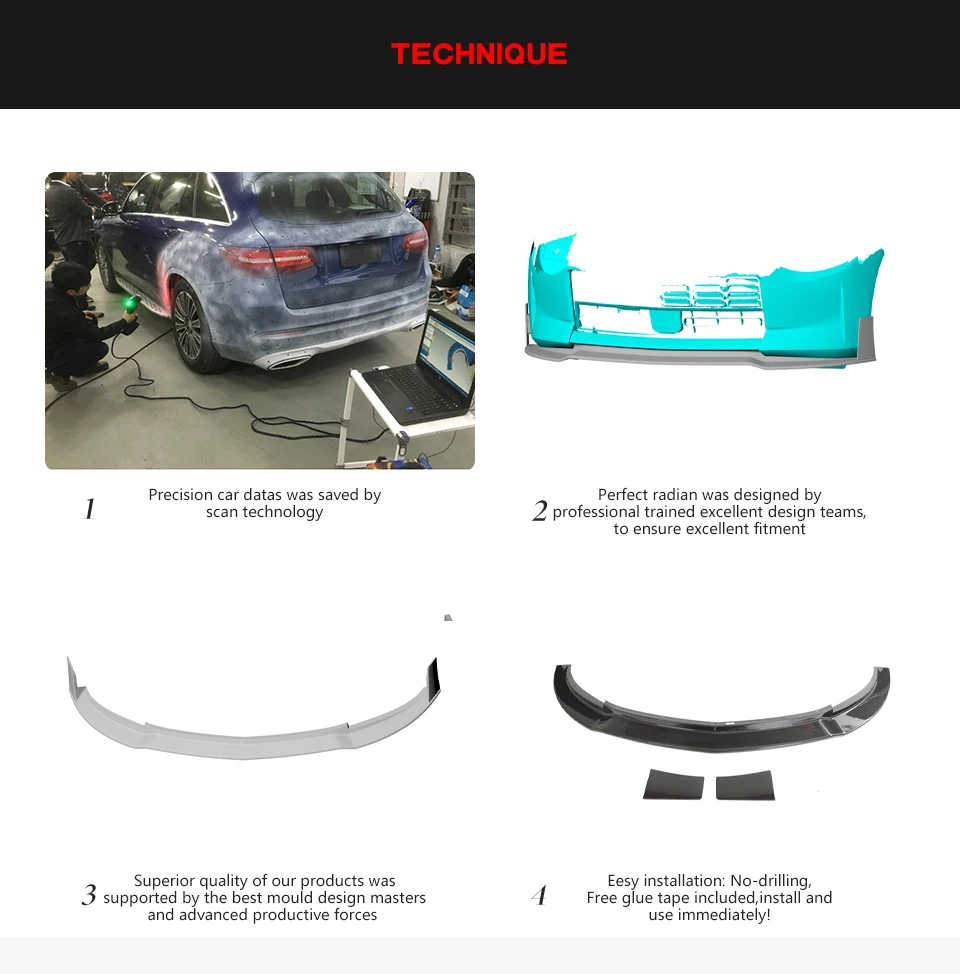 TECHNIQUE

1 Precision car datas was saved by scan technology

2 Perfect radian was designed by professional trained excellent design teams, to ensure excellent fitment

3 Superior quality of our products was supported by the best mould design masters and advanced productive forces

4 Eesy installation: No-drilling, Free glue tape included,install and use immediately!