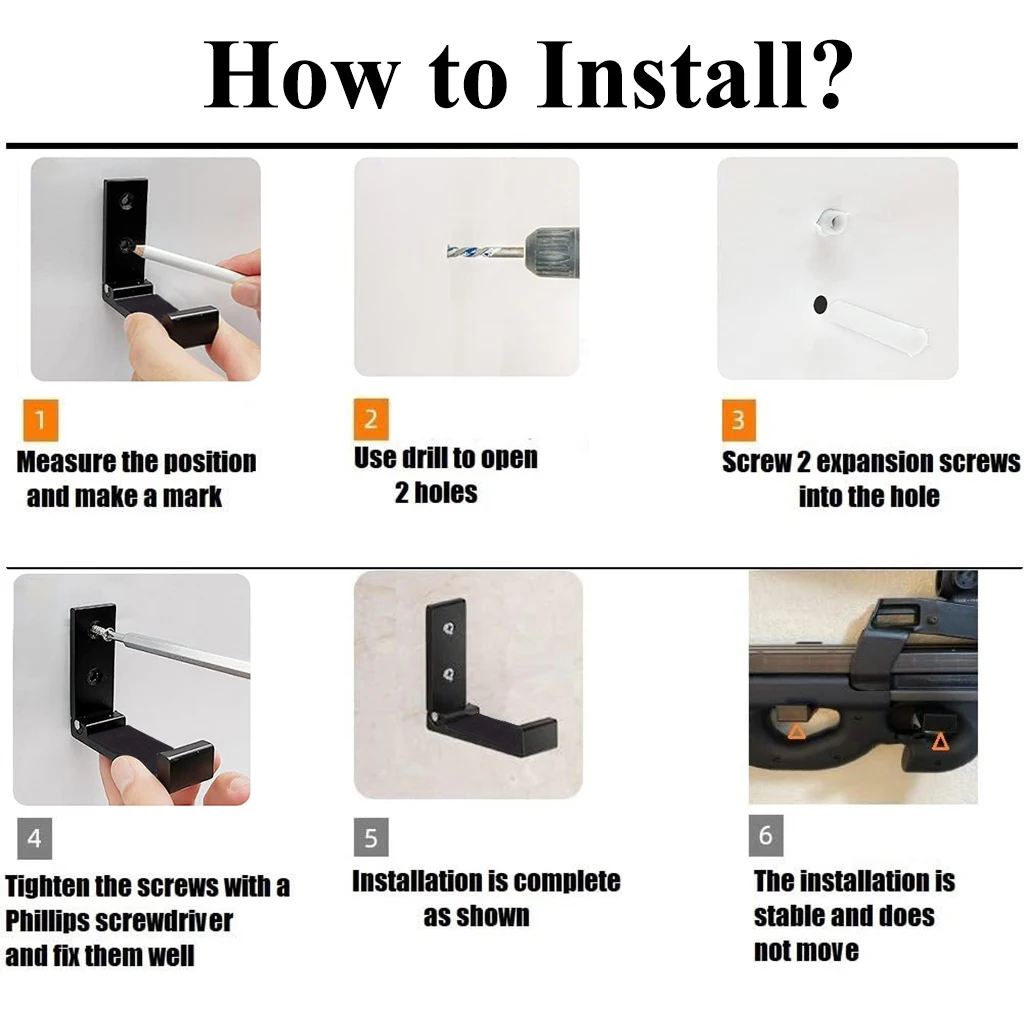 How to Install?

1
Measure the position and make a mark

2
Use drill to open 2 holes

3
Screw 2 expansion screws into the hole

4
Tighten the screws with a Phillips screwdriver and fix them well

5
Installation is complete as shown

6
The installation is stable and does not move