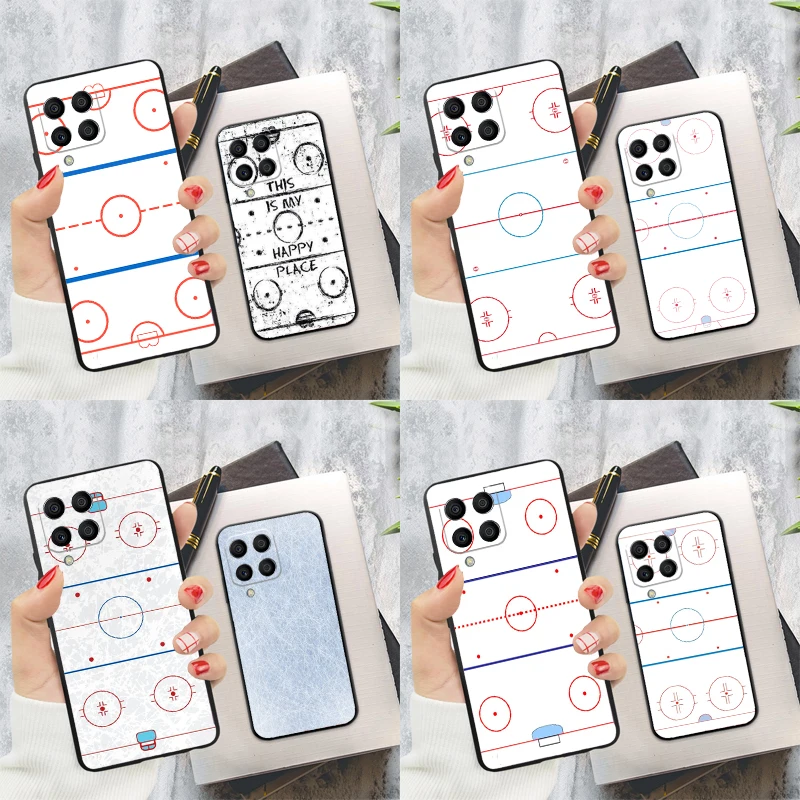 THIS IS MY HAPPY PLACE