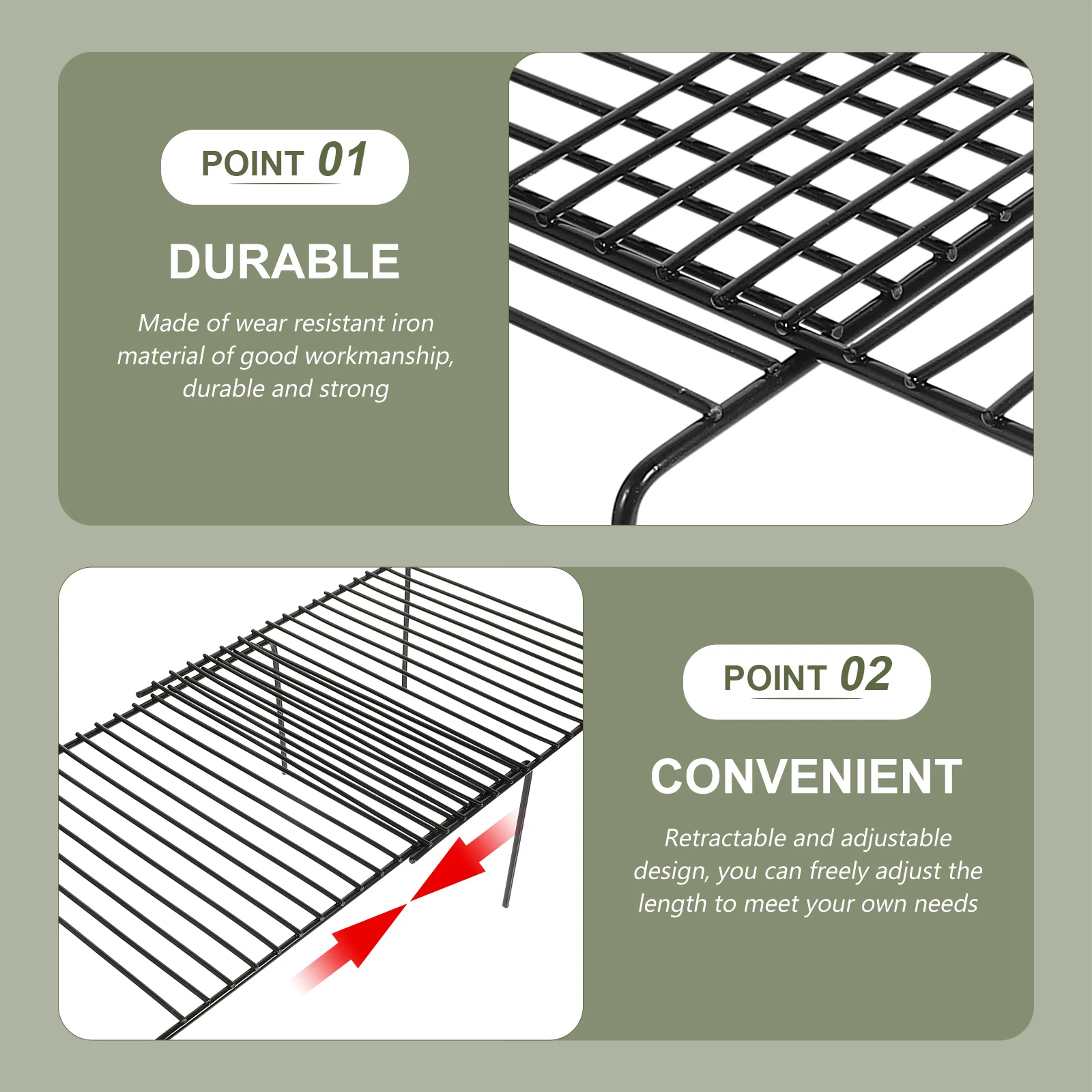 POINT 01

DURABLE

Made of wear resistant iron material of good workmanship, durable and strong

POINT 02

CONVENIENT

Retractable and adjustable design, you can freely adjust the length to meet your own needs