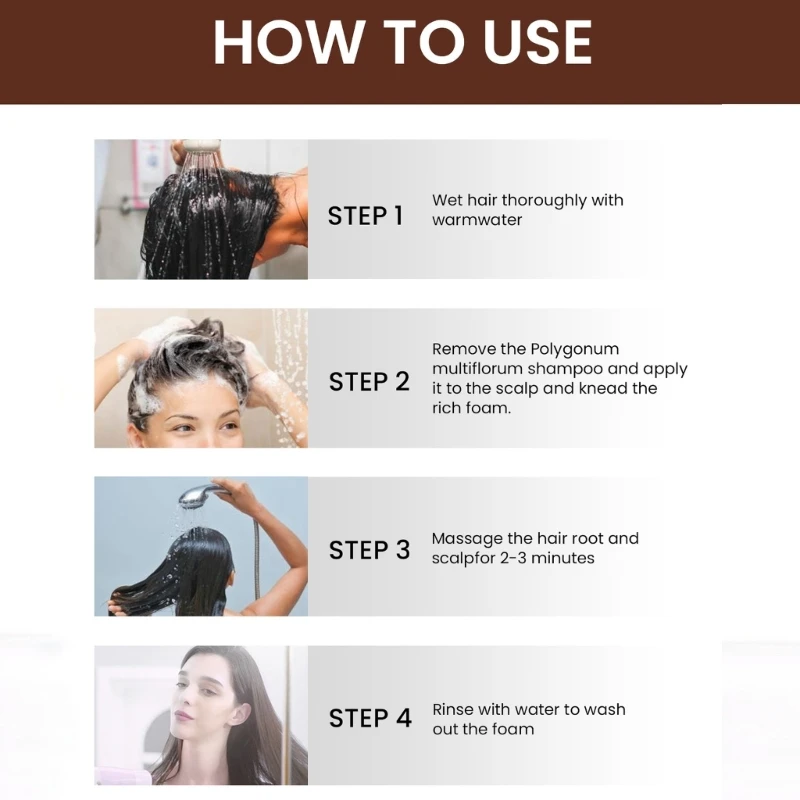 HOW TO USE

STEP 1
Wet hair thoroughly with warmwater

STEP 2
Remove the Polygonum multiflorum shampoo and apply it to the scalp and knead the rich foam.

STEP 3
Massage the hair root and scalpfor 2-3 minutes

STEP 4
Rinse with water to wash out the foam