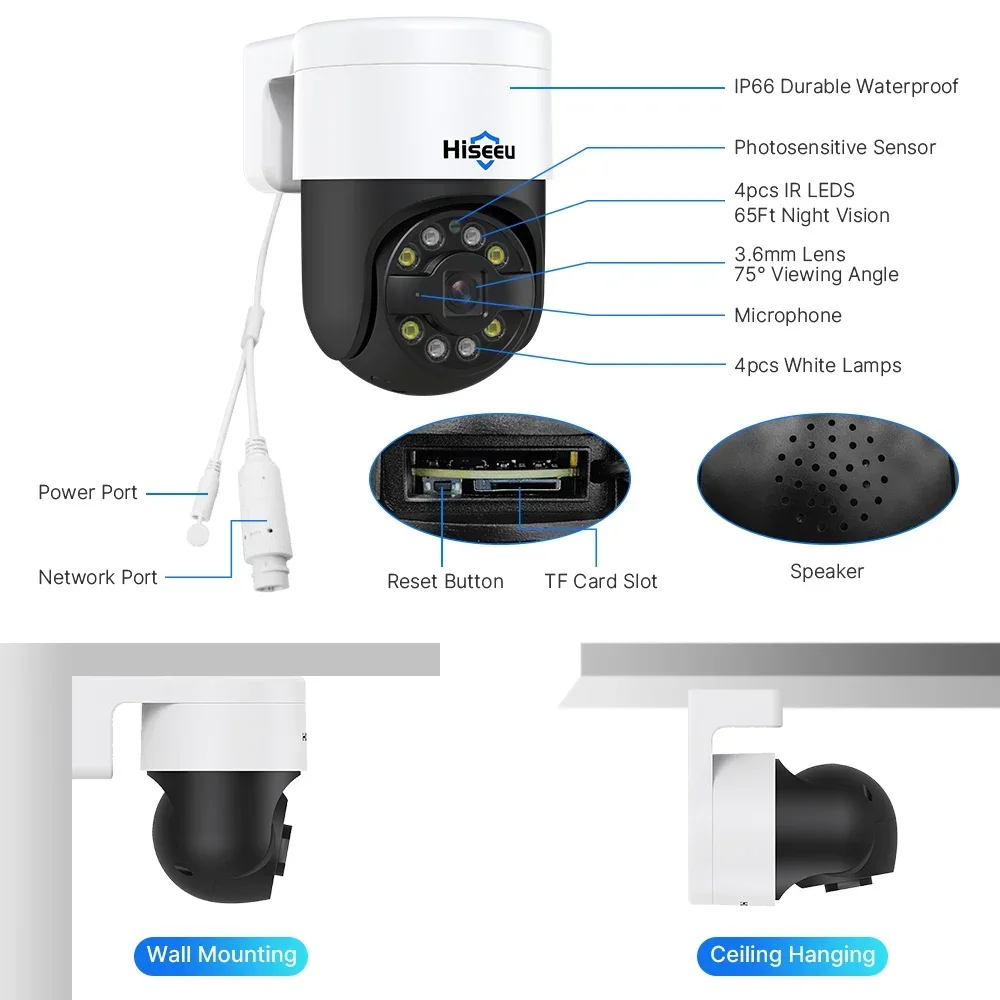 Hiseeu

IP66 Durable Waterproof

Photosensitive Sensor

4pcs IR LEDS
65Ft Night Vision

3.6mm Lens
75° Viewing Angle

Microphone

4pcs White Lamps

Power Port

Network Port

Reset Button

TF Card Slot

Speaker

Wall Mounting

Ceiling Hanging