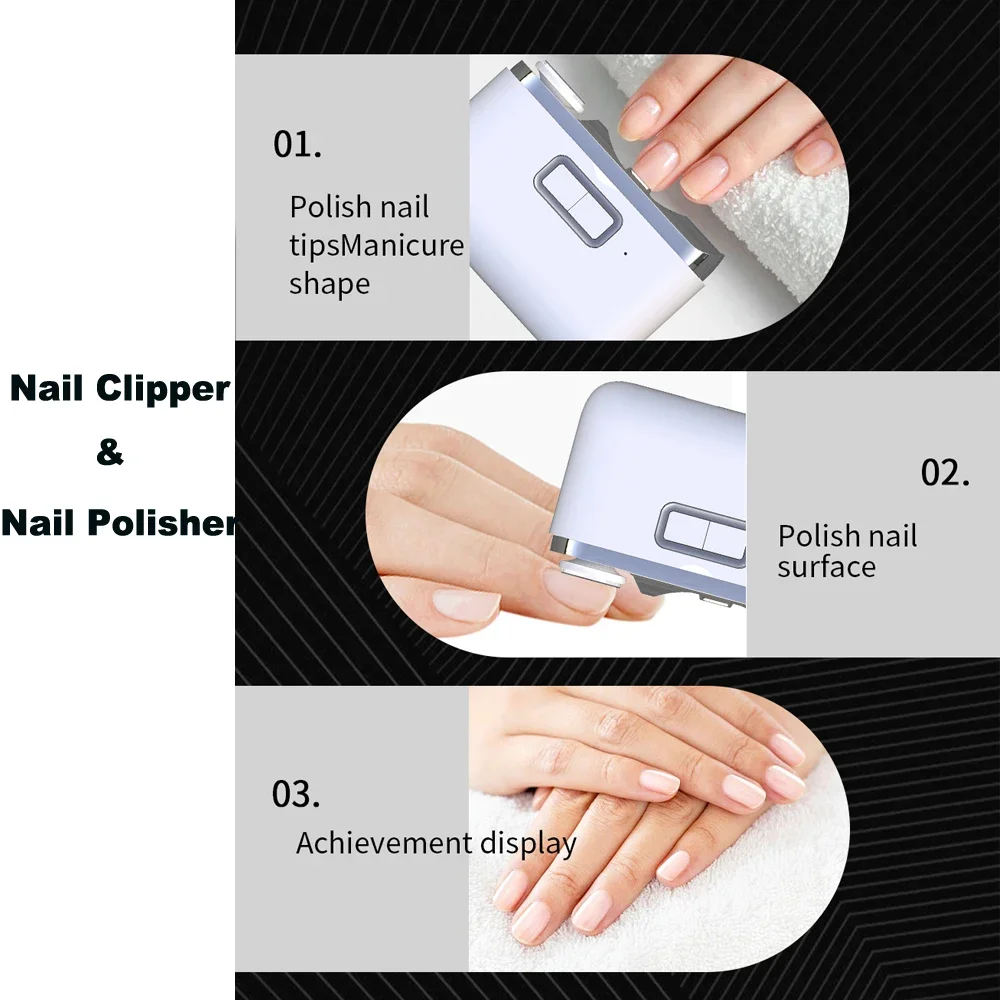 Nail Clipper
&
Nail Polisher

01.
Polish nail tipsManicure shape

02.
Polish nail surface

03.
Achievement display