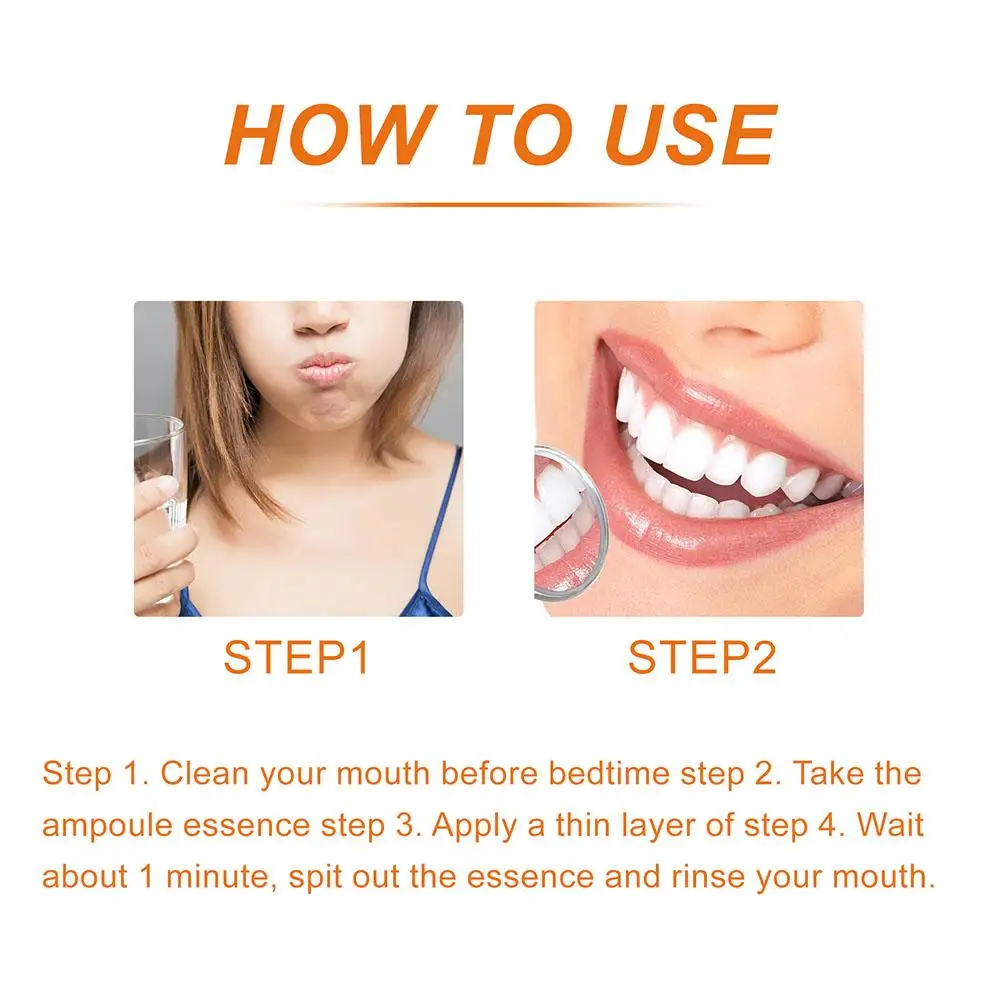 HOW TO USE

STEP1

STEP2

Step 1. Clean your mouth before bedtime step 2. Take the ampoule essence step 3. Apply a thin layer of step 4. Wait about 1 minute, spit out the essence and rinse your mouth.