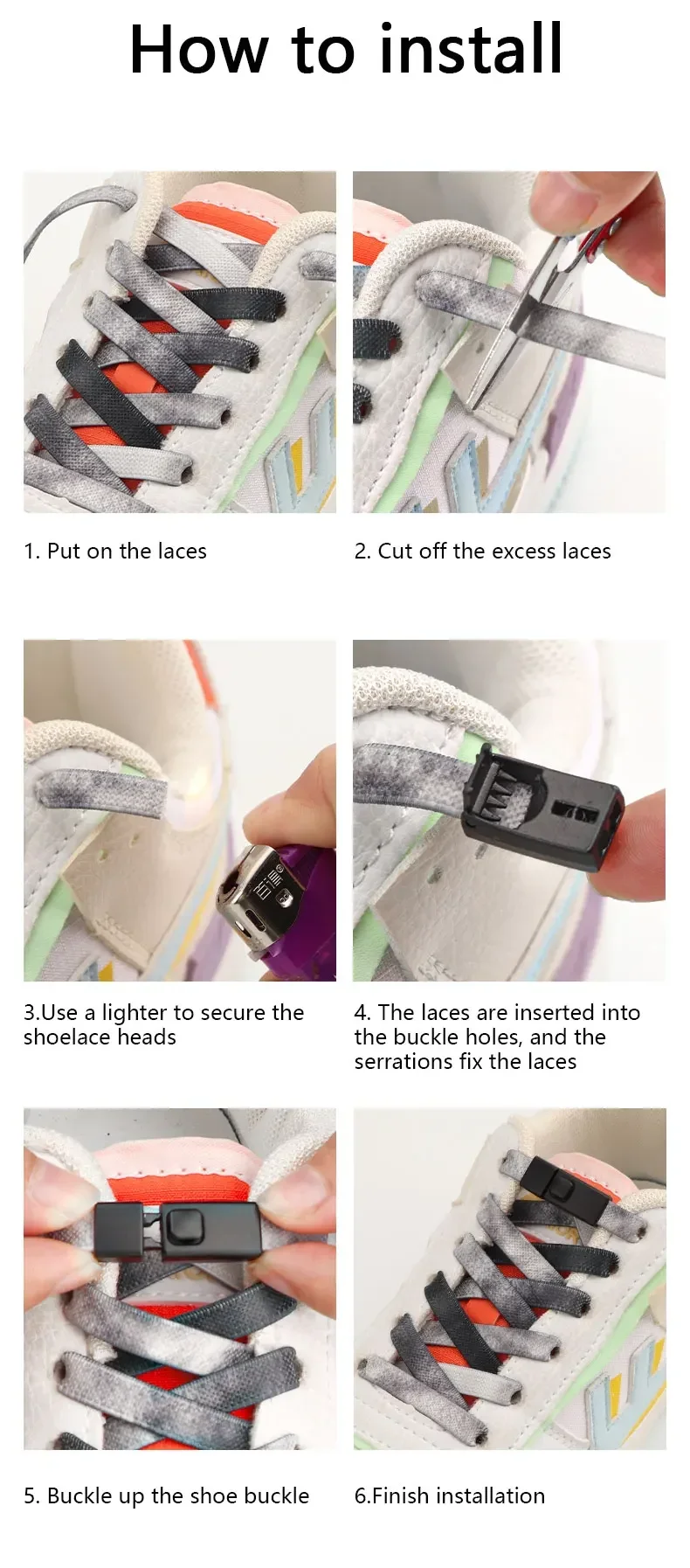 How to install

1. Put on the laces

2. Cut off the excess laces

3.Use a lighter to secure the shoelace heads

4. The laces are inserted into the buckle holes, and the serrations fix the laces

5. Buckle up the shoe buckle

6.Finish installation