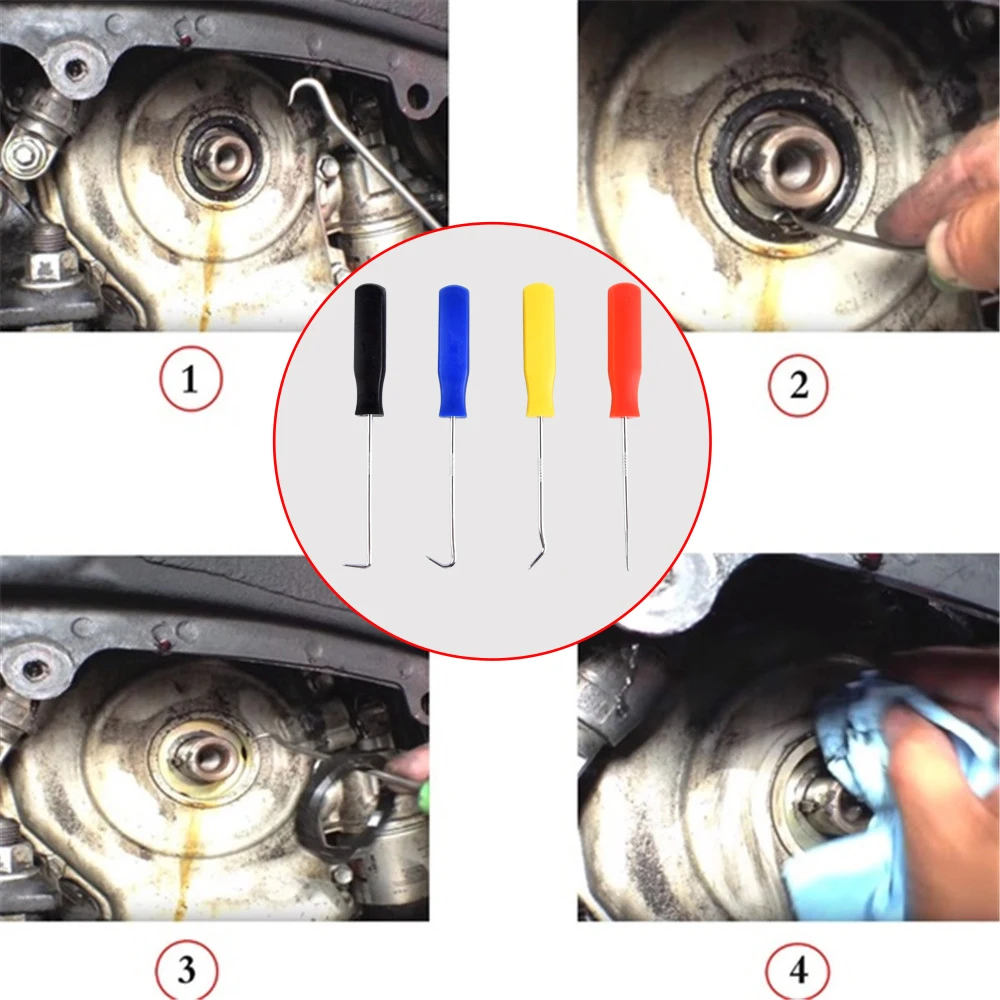 1

2

3

4