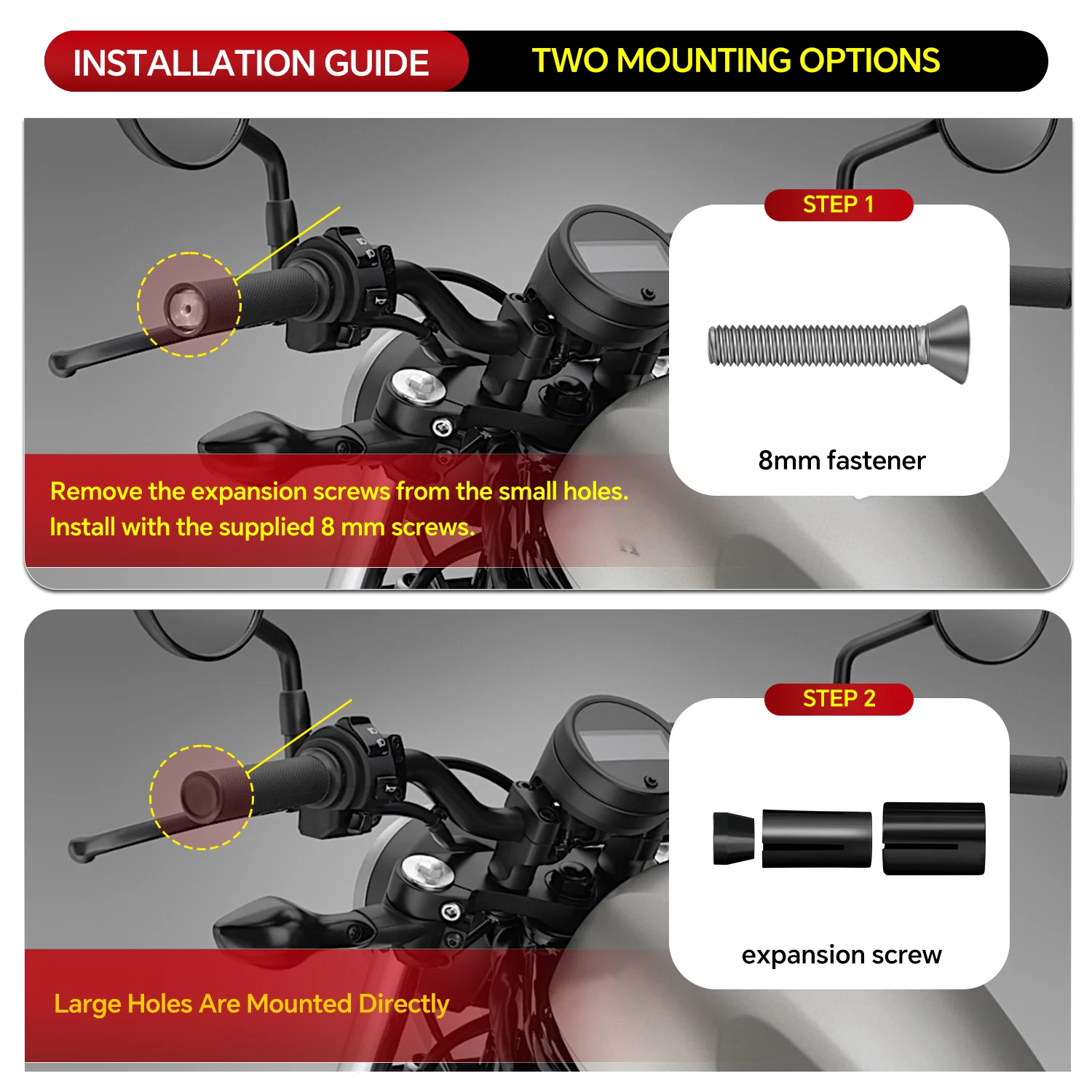 INSTALLATION GUIDE

TWO MOUNTING OPTIONS

STEP 1

8mm fastener

Remove the expansion screws from the small holes.
Install with the supplied 8 mm screws.

STEP 2

expansion screw

Large Holes Are Mounted Directly