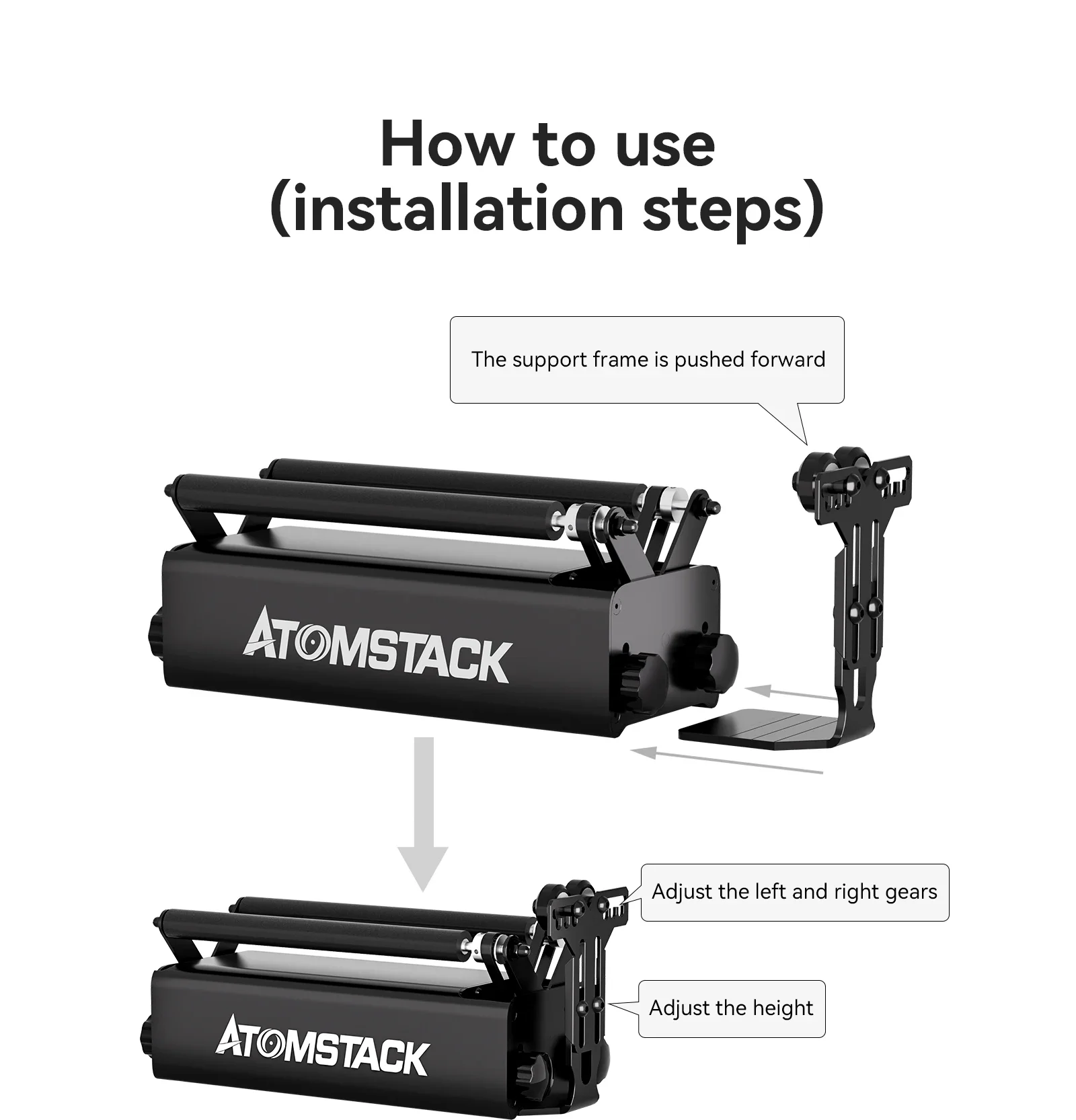 How to use
(installation steps)

The support frame is pushed forward

ATOMSTACK

Adjust the left and right gears

Adjust the height

ATOMSTACK