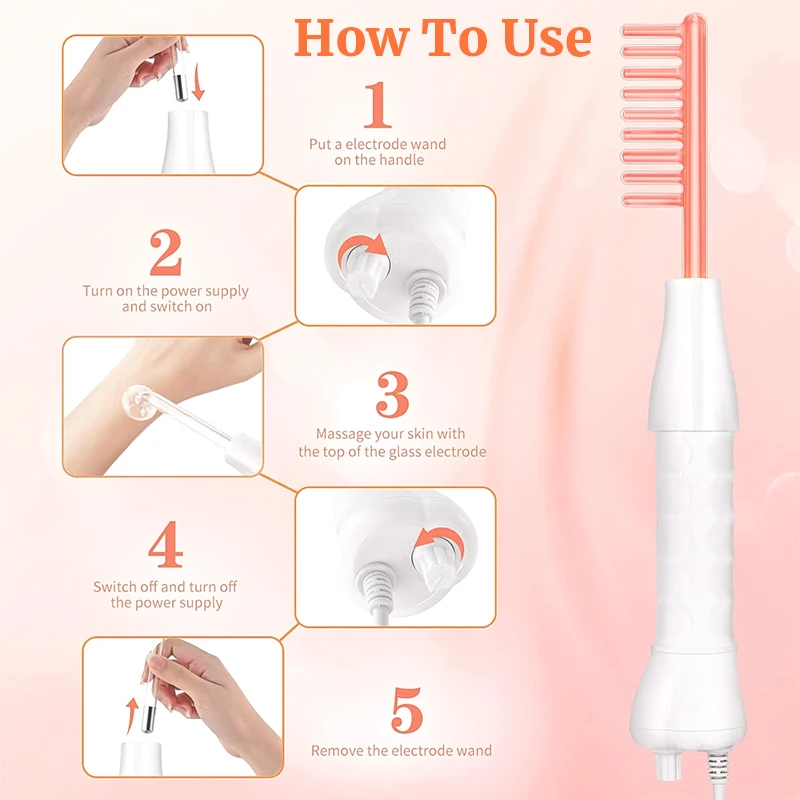 How To Use

1

Put a electrode wand on the handle

2

Turn on the power supply and switch on

3

Massage your skin with the top of the glass electrode

4

Switch off and turn off the power supply

5

Remove the electrode wand