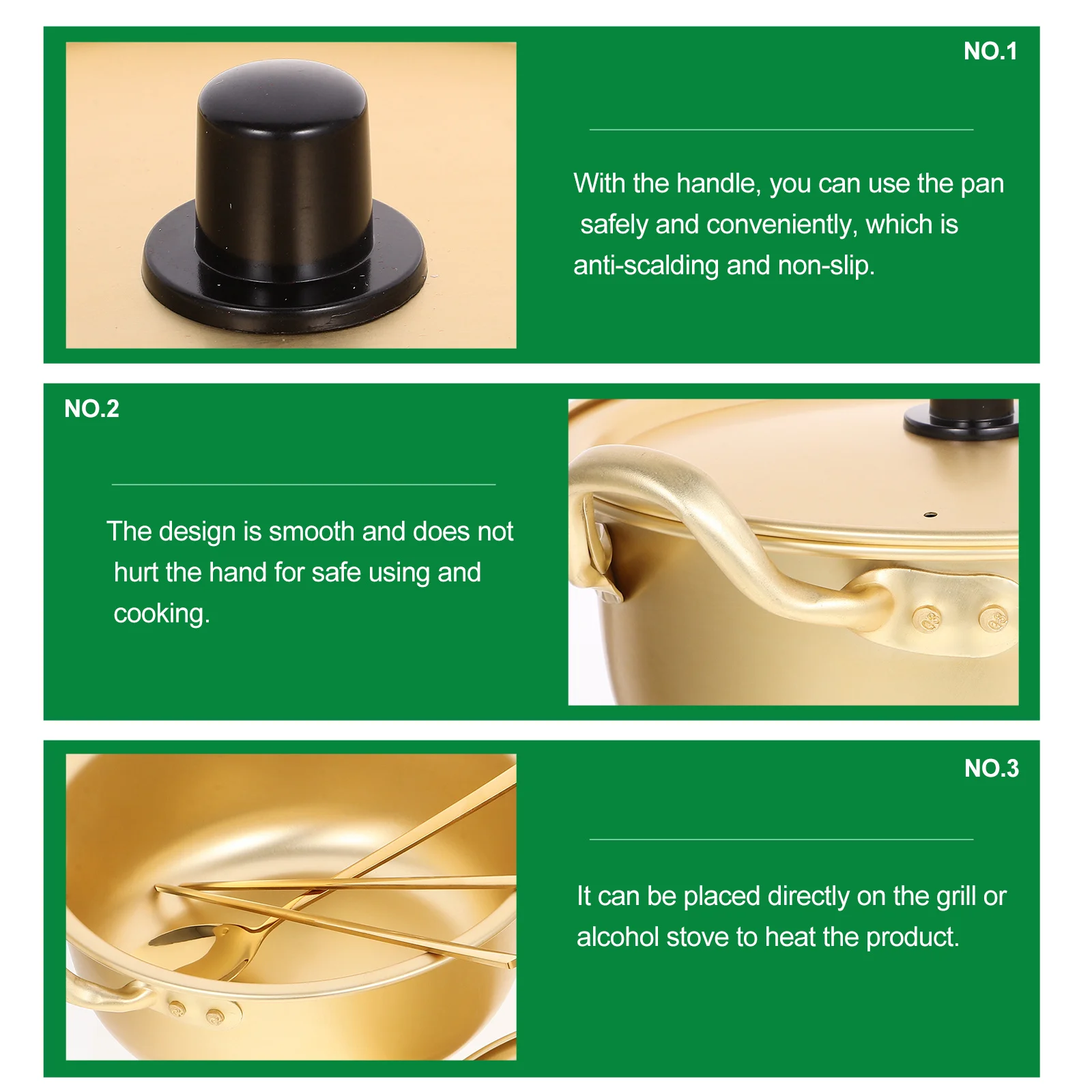 NO.1

With the handle, you can use the pan safely and conveniently, which is anti-scalding and non-slip.

NO.2

The design is smooth and does not hurt the hand for safe using and cooking.

NO.3

It can be placed directly on the grill or alcohol stove to heat the product.