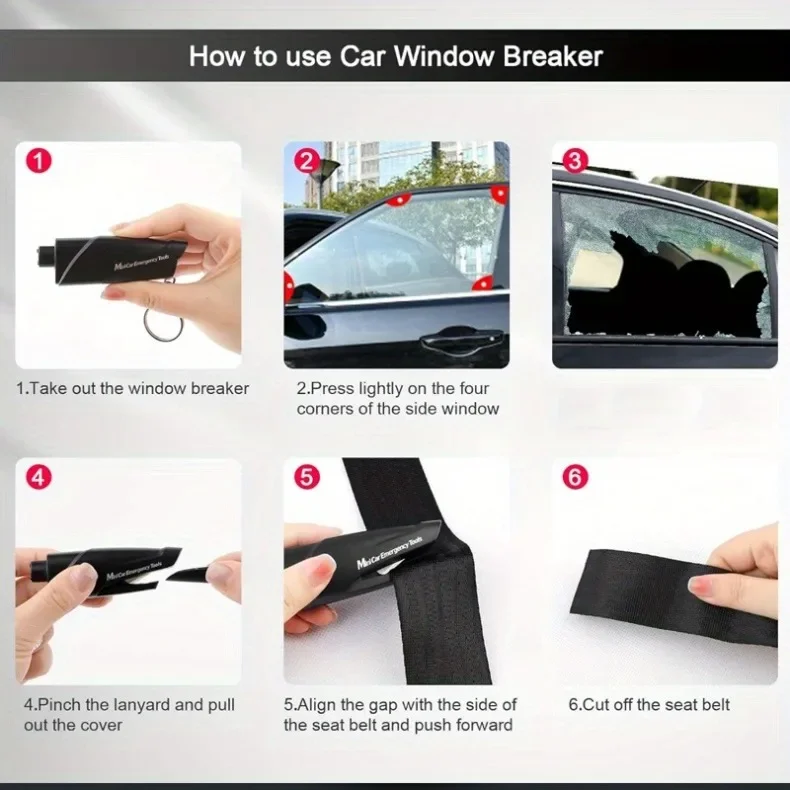 How to use Car Window Breaker

1

Mini Car Emergency Tools

1.Take out the window breaker

2

2.Press lightly on the four corners of the side window

3

4

Mini Car Emergency Tools

4.Pinch the lanyard and pull out the cover

5

Mini Car Emergency Tools

5.Align the gap with the side of the seat belt and push forward

6

6.Cut off the seat belt