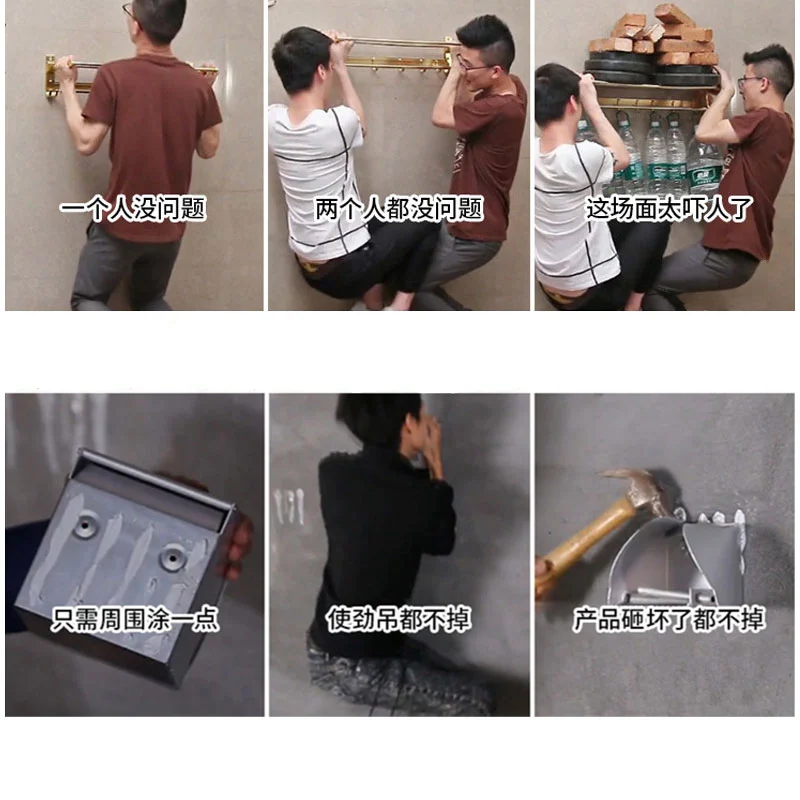 一个人没问题

两个人都没问题

这场面太吓人了

只需周围涂一点

使劲吊都不掉

产品砸坏了都不掉