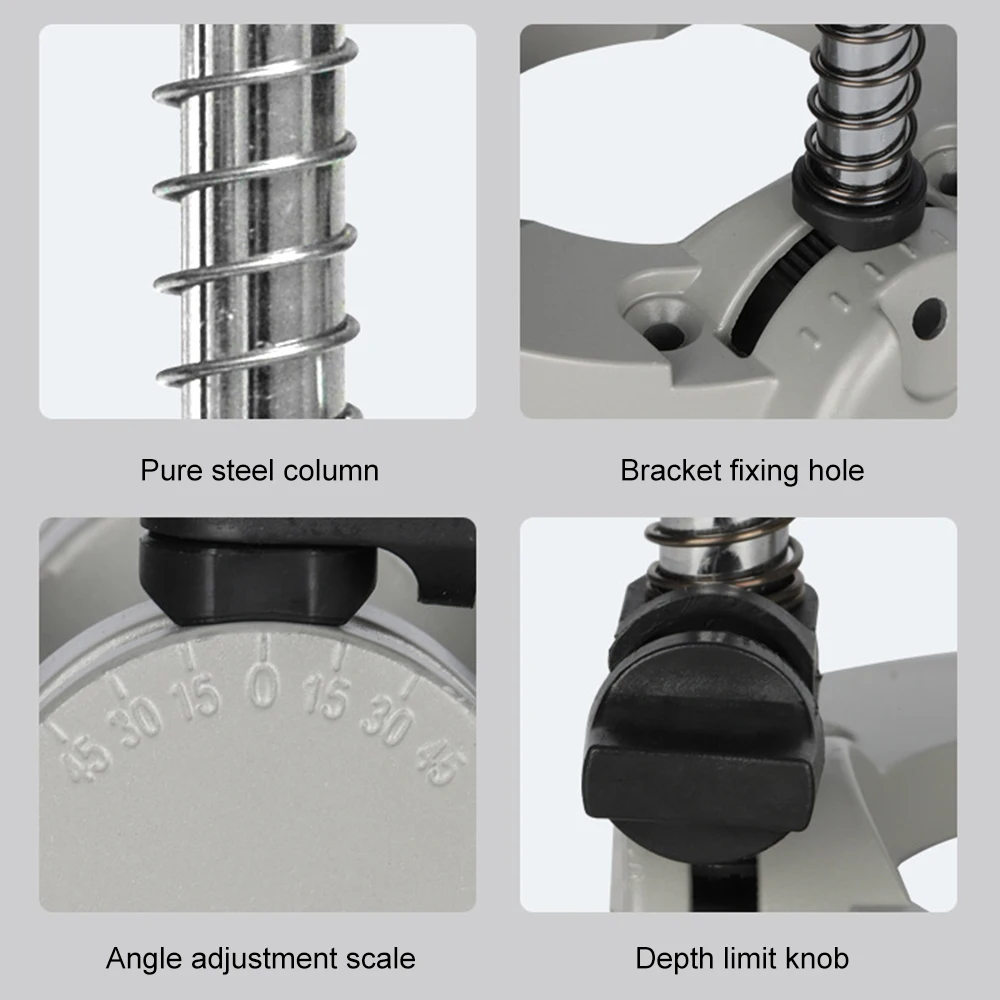 Pure steel column

Bracket fixing hole

45 30 15 0 15 30 45

Angle adjustment scale

Depth limit knob