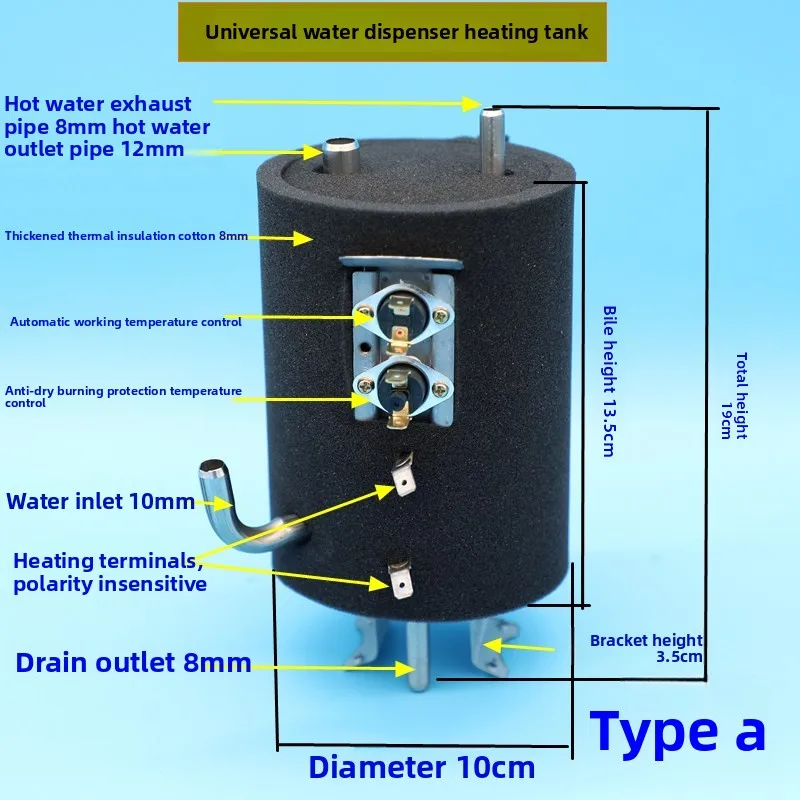 Universal water dispenser heating tank

Hot water exhaust pipe 8mm hot water outlet pipe 12mm

Thickened thermal insulation cotton 8mm

Automatic working temperature control

Anti-dry burning protection temperature control

Water inlet 10mm

Heating terminals, polarity insensitive

Drain outlet 8mm

Bile height 13.5cm

Total height 19cm

Bracket height 3.5cm

Type a

Diameter 10cm