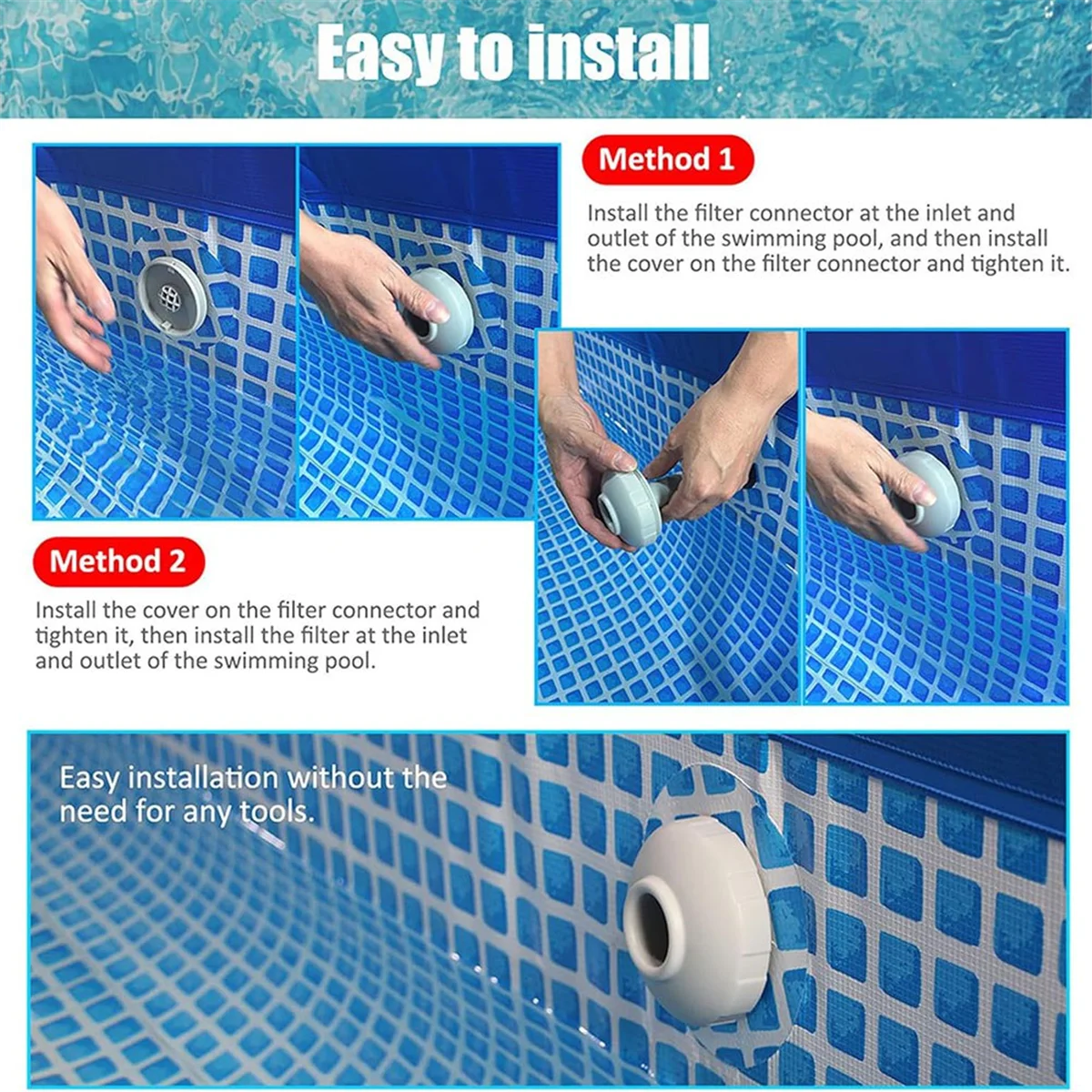 Easy to install

Method 1

Install the filter connector at the inlet and outlet of the swimming pool, and then install the cover on the filter connector and tighten it.

Method 2

Install the cover on the filter connector and tighten it, then install the filter at the inlet and outlet of the swimming pool.

Easy installation without the need for any tools.