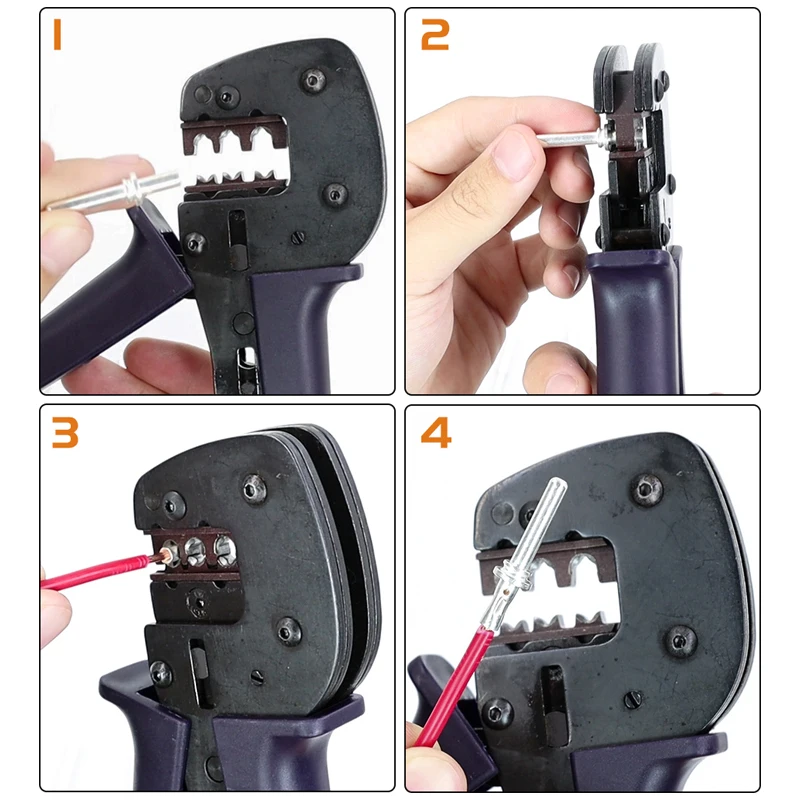 1

2

3

4