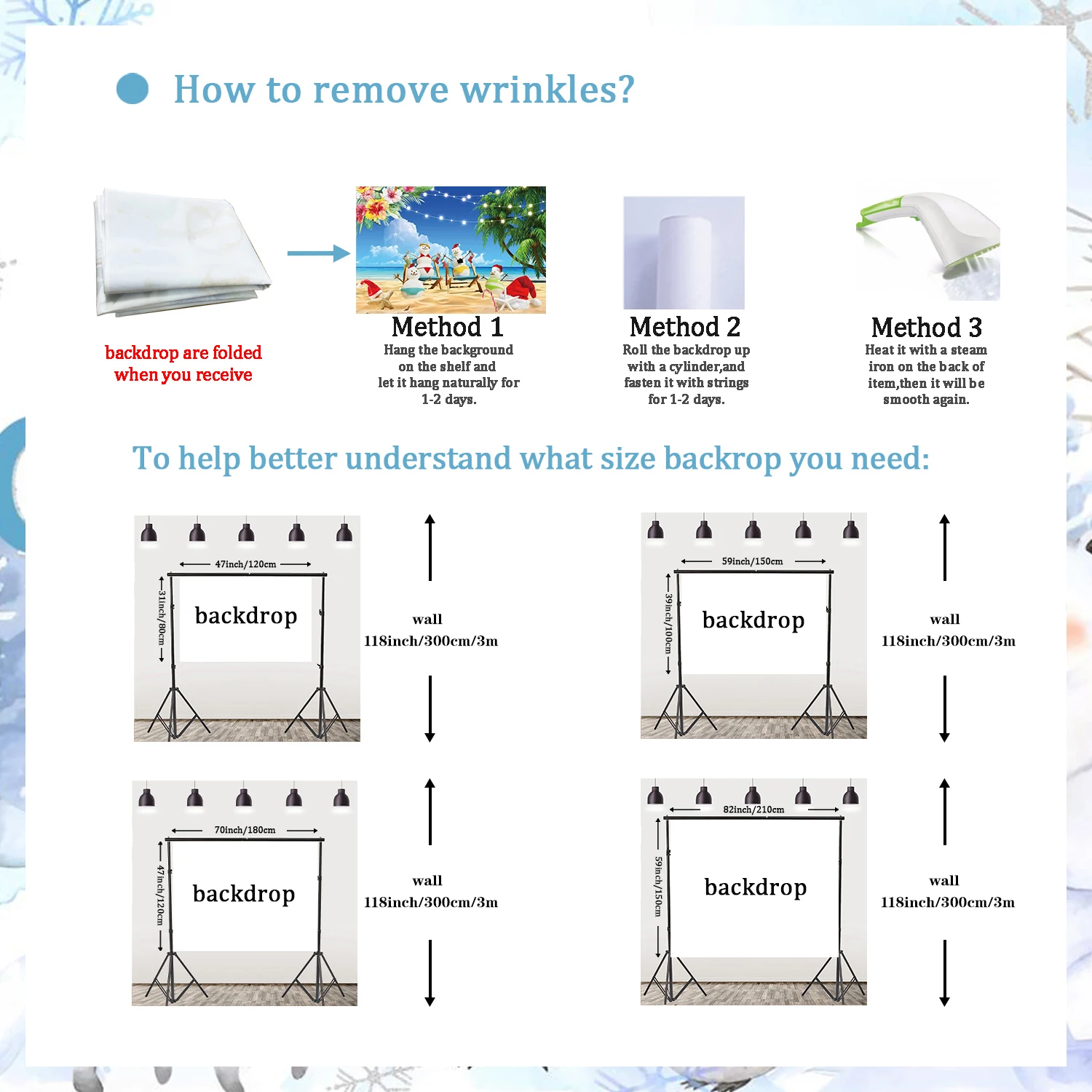 How to remove wrinkles?

backdrop are folded when you receive

Method 1
Hang the background on the shelf and let it hang naturally for 1-2 days.

Method 2
Roll the backdrop up with a cylinder,and fasten it with strings for 1-2 days.

Method 3
Heat it with a steam iron on the back of item,then it will be smooth again.

To help better understand what size backrop you need:

47inch/120cm
31inch/80cm
backdrop
wall
118inch/300cm/3m

59inch/150cm
39inch/100cm
backdrop
wall
118inch/300cm/3m

70inch/180cm
47inch/120cm
backdrop
wall
118inch/300cm/3m

82inch/210cm
59inch/150cm
backdrop
wall
118inch/300cm/3m