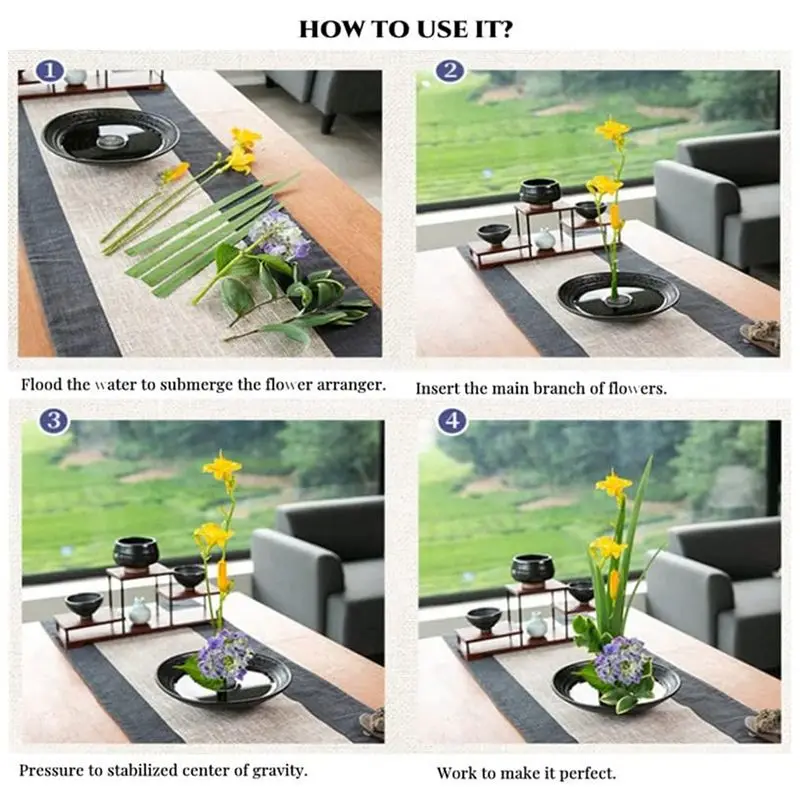 HOW TO USE IT?

1

Flood the water to submerge the flower arranger.

2

Insert the main branch of flowers.

3

Pressure to stabilized center of gravity.

4

Work to make it perfect.