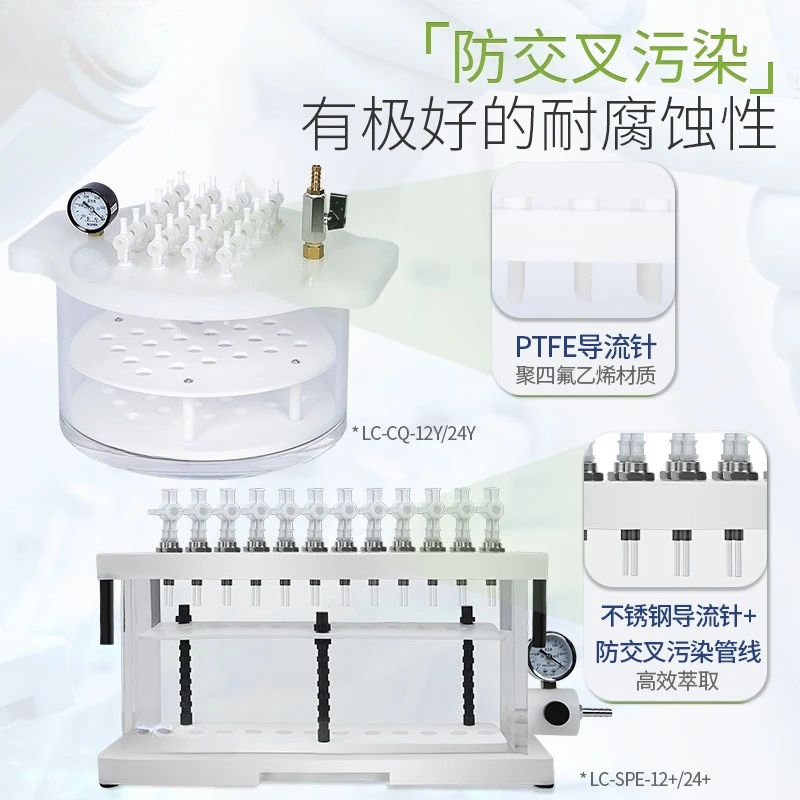 「防交叉污染」
有极好的耐腐蚀性

PTFE导流针
聚四氟乙烯材质

* LC-CQ-12Y/24Y

不锈钢导流针+
防交叉污染管线
高效萃取

* LC-SPE-12+/24+