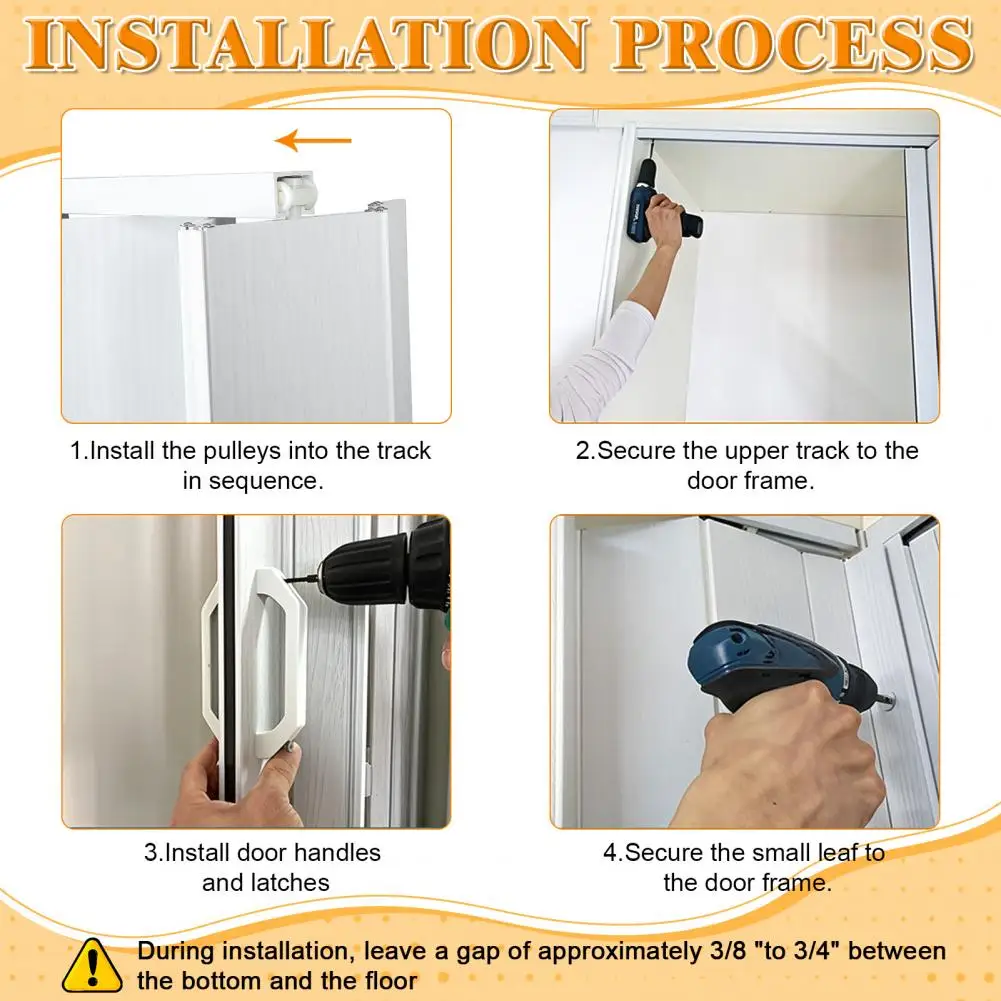 INSTALLATION PROCESS

1.Install the pulleys into the track in sequence.

2.Secure the upper track to the door frame.

3.Install door handles and latches

4.Secure the small leaf to the door frame.

During installation, leave a gap of approximately 3/8 "to 3/4" between the bottom and the floor