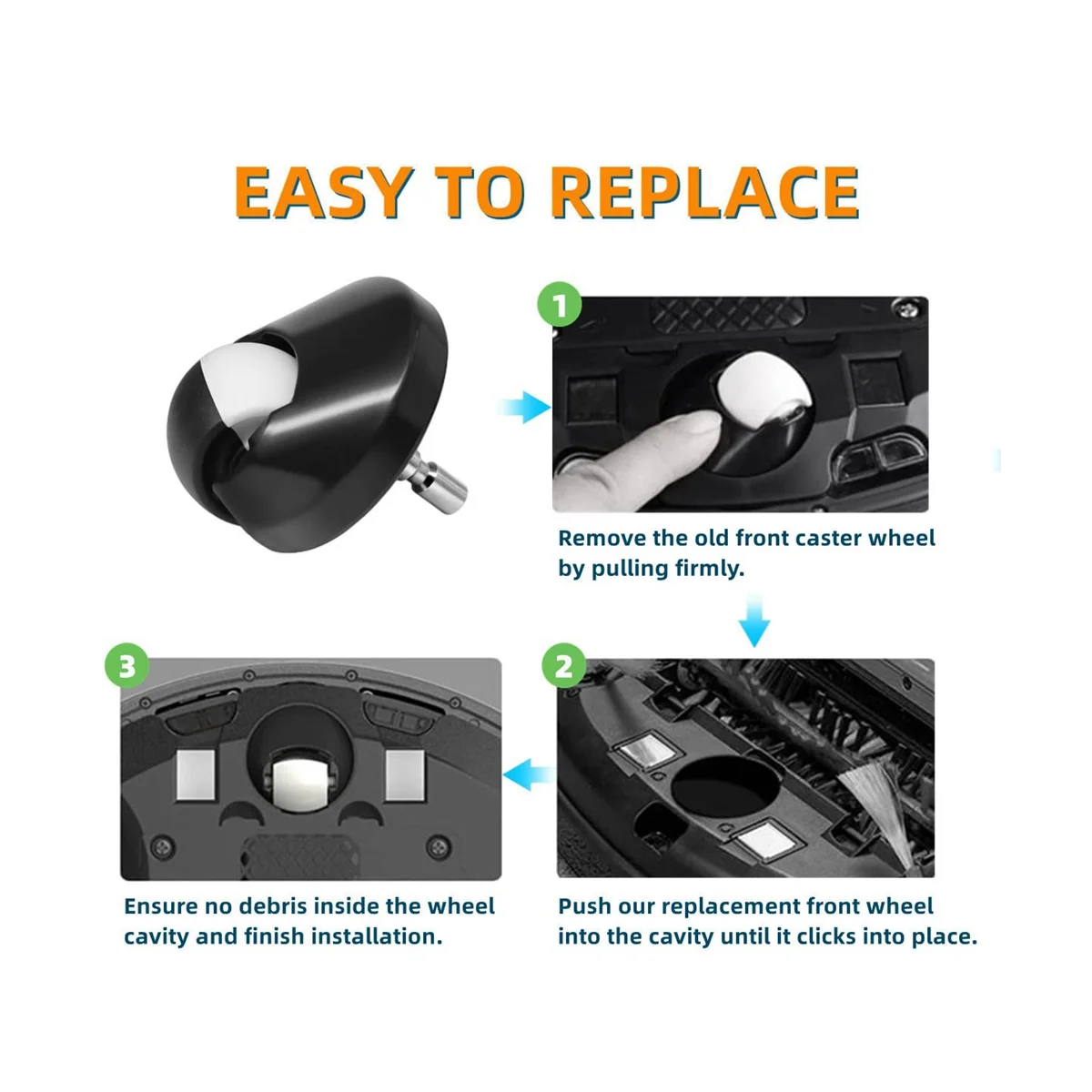 EASY TO REPLACE

1

Remove the old front caster wheel by pulling firmly.

2

Push our replacement front wheel into the cavity until it clicks into place.

3

Ensure no debris inside the wheel cavity and finish installation.