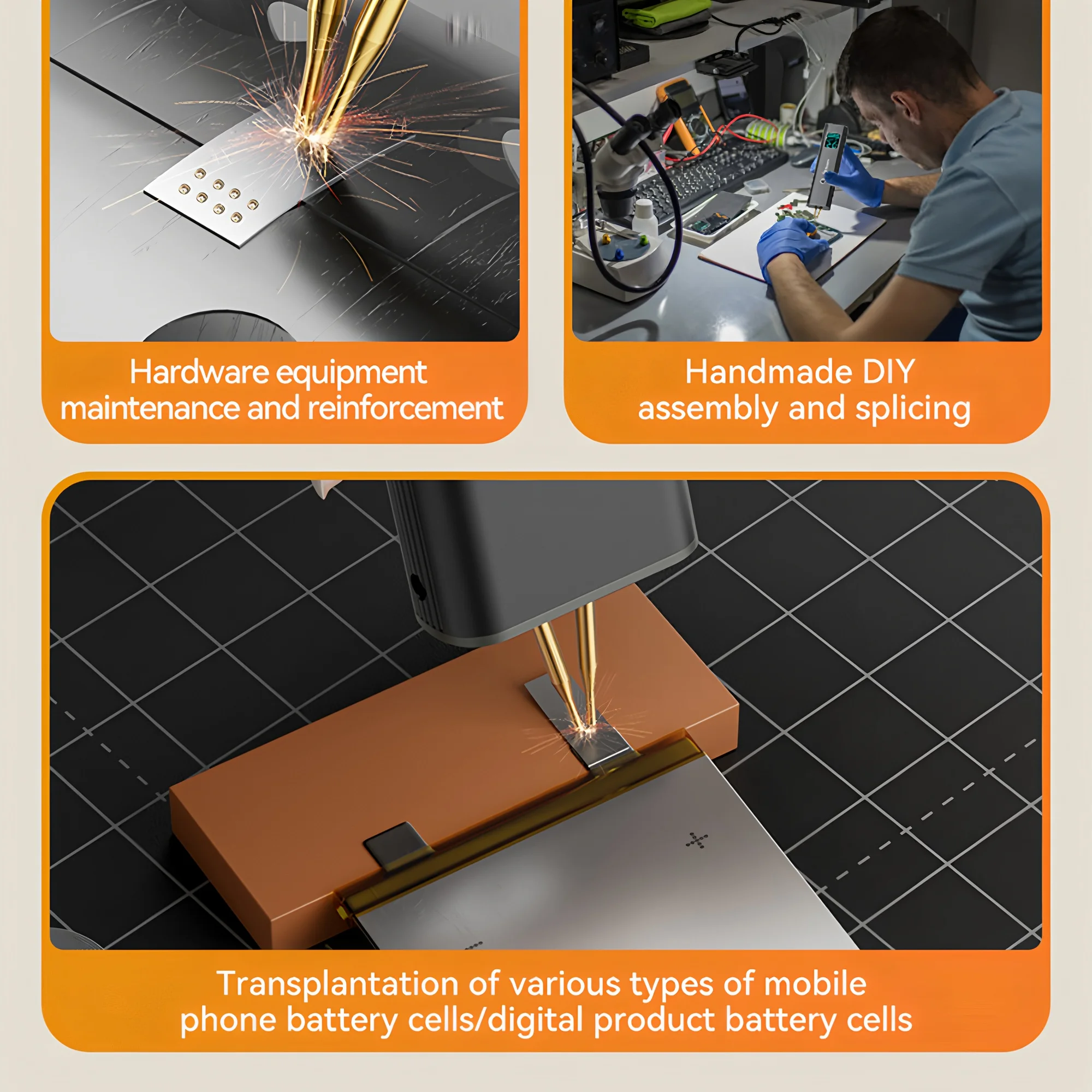 Hardware equipment maintenance and reinforcement

Handmade DIY assembly and splicing

Transplantation of various types of mobile phone battery cells/digital product battery cells