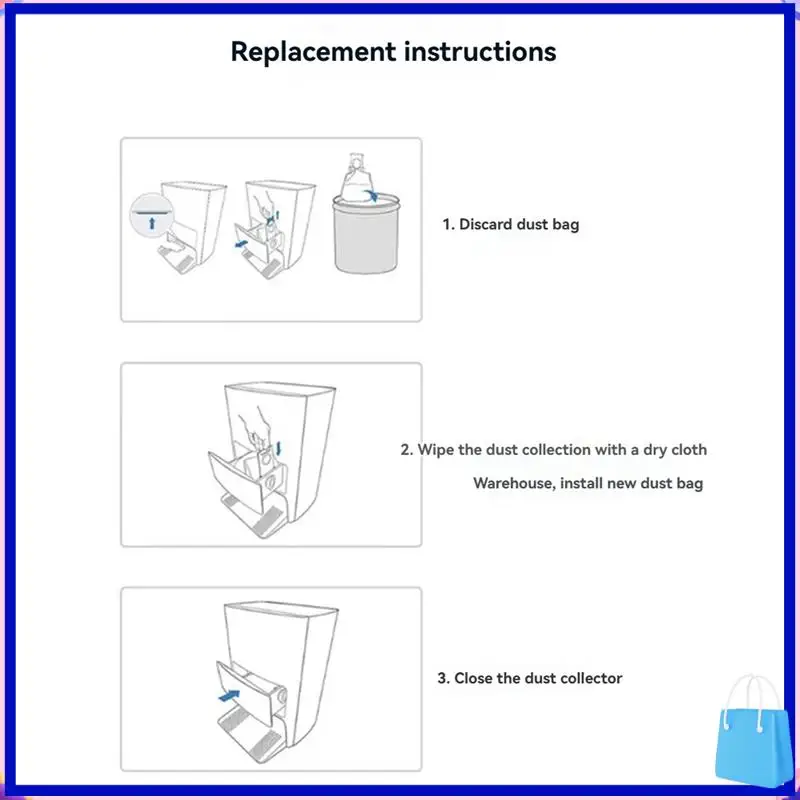 Replacement instructions

1. Discard dust bag

2. Wipe the dust collection with a dry cloth

Warehouse, install new dust bag

3. Close the dust collector