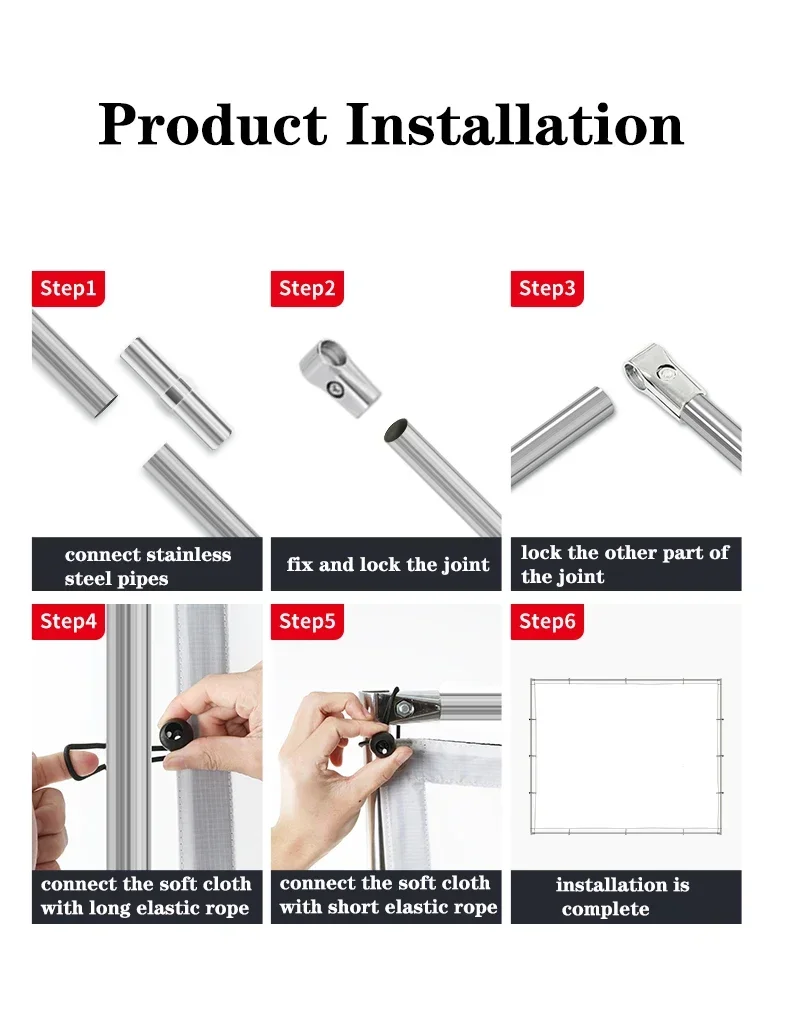 Product Installation

Step1

connect stainless steel pipes

Step2

fix and lock the joint

Step3

lock the other part of the joint

Step4

connect the soft cloth with long elastic rope

Step5

connect the soft cloth with short elastic rope

Step6

installation is complete