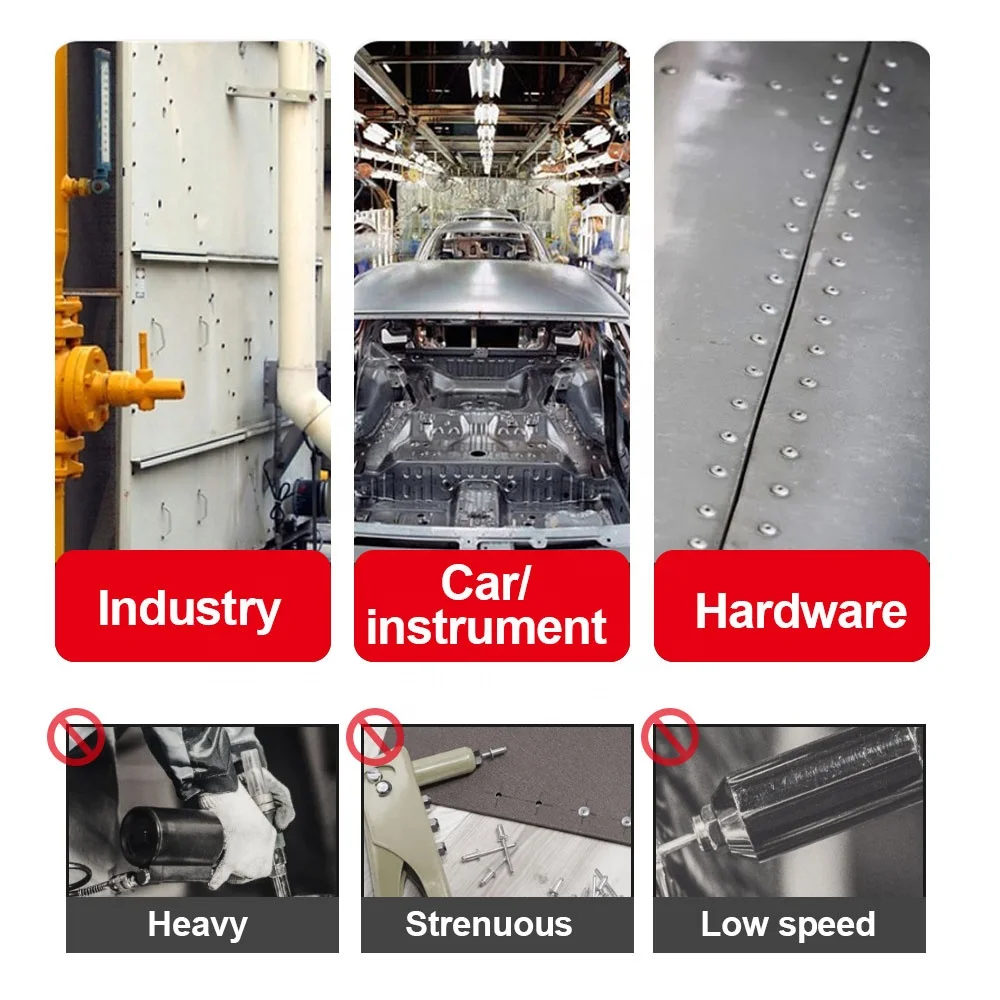 Industry

Car/
instrument

Hardware

Heavy

Strenuous

Low speed