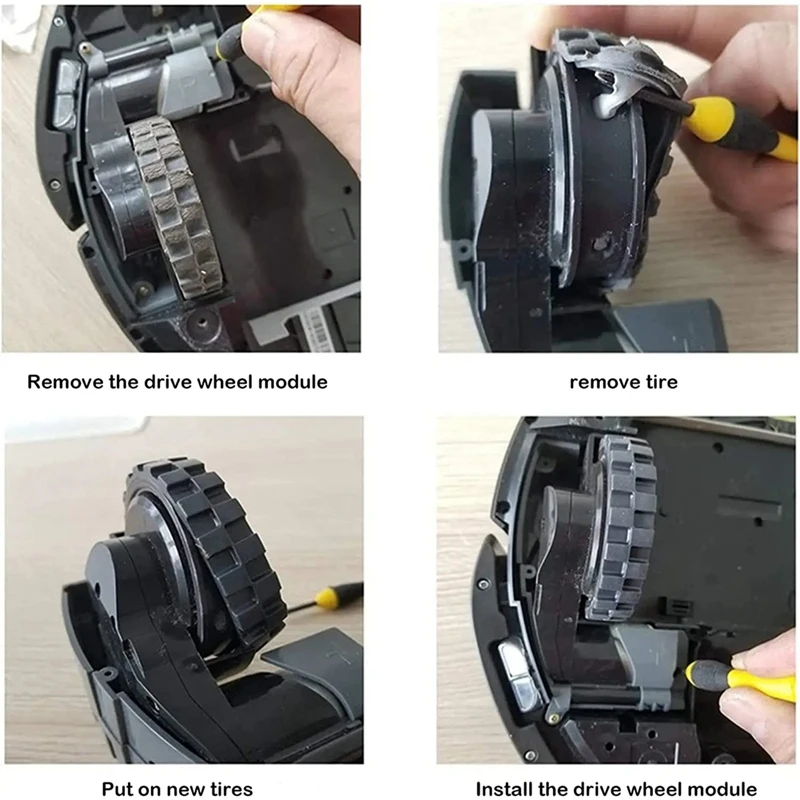 Remove the drive wheel module

remove tire

Put on new tires

Install the drive wheel module