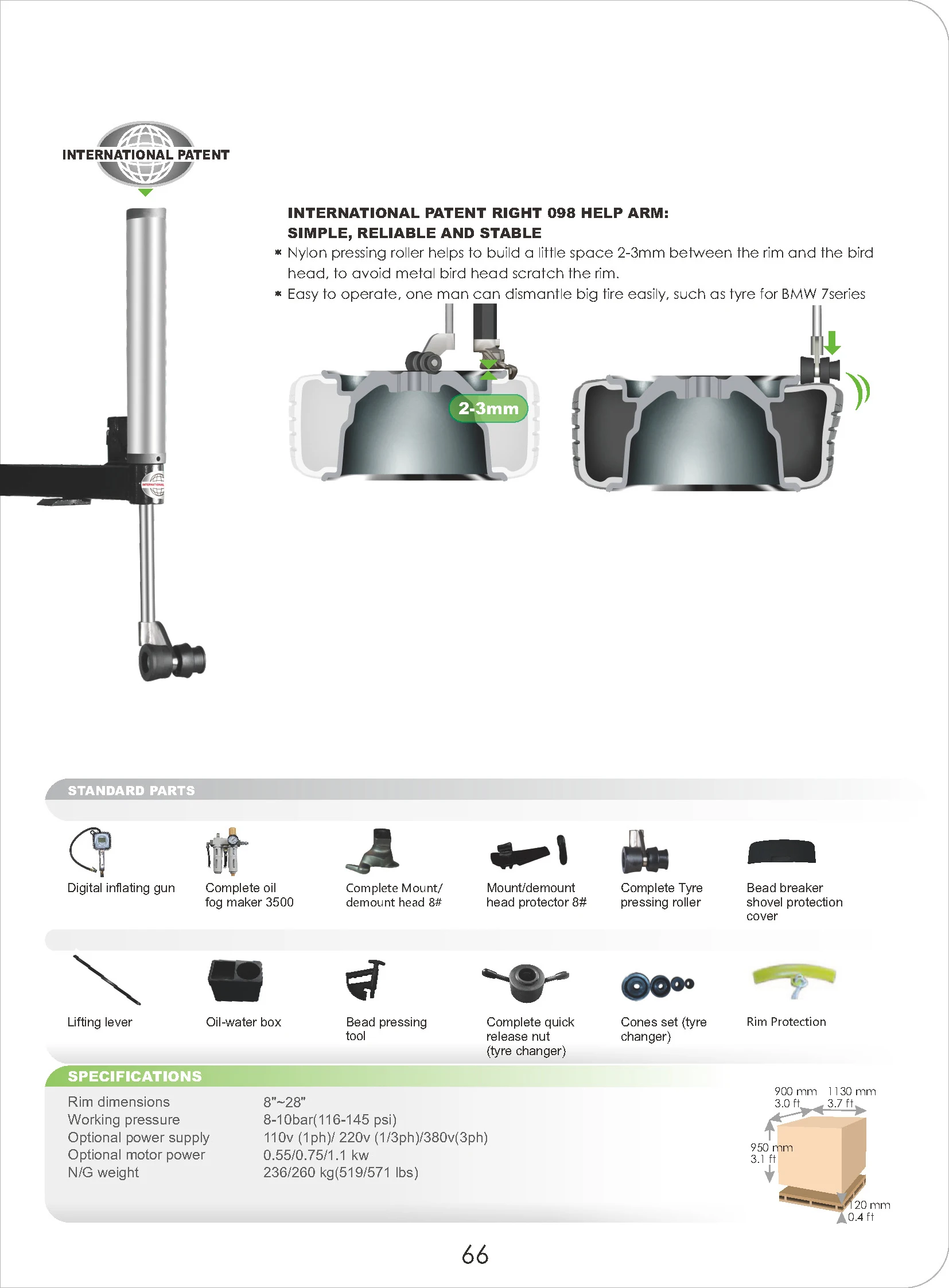 INTERNATIONAL PATENT

INTERNATIONAL PATENT RIGHT 098 HELP ARM:
SIMPLE, RELIABLE AND STABLE

* Nylon pressing roller helps to build a little space 2-3mm between the rim and the bird head, to avoid metal bird head scratch the rim.
* Easy to operate, one man can dismantle big tire easily, such as tyre for BMW 7series

2-3mm

STANDARD PARTS

Digital inflating gun

Complete oil fog maker 3500

Complete Mount/ demount head 8#

Mount/demount head protector 8#

Complete Tyre pressing roller

Bead breaker shovel protection cover

Lifting lever

Oil-water box

Bead pressing tool

Complete quick release nut (tyre changer)

Cones set (tyre changer)

Rim Protection

SPECIFICATIONS

| Rim dimensions | 8"~28" |
|---|---|
| Working pressure | 8-10bar(116-145 psi) |
| Optional power supply | 110v (1ph)/ 220v (1/3ph)/380v(3ph) |
| Optional motor power | 0.55/0.75/1.1 kw |
| N/G weight | 236/260 kg(519/571 lbs) |

900 mm 3.0 ft
1130 mm 3.7 ft
950 mm 3.1 ft
120 mm 0.4 ft

66