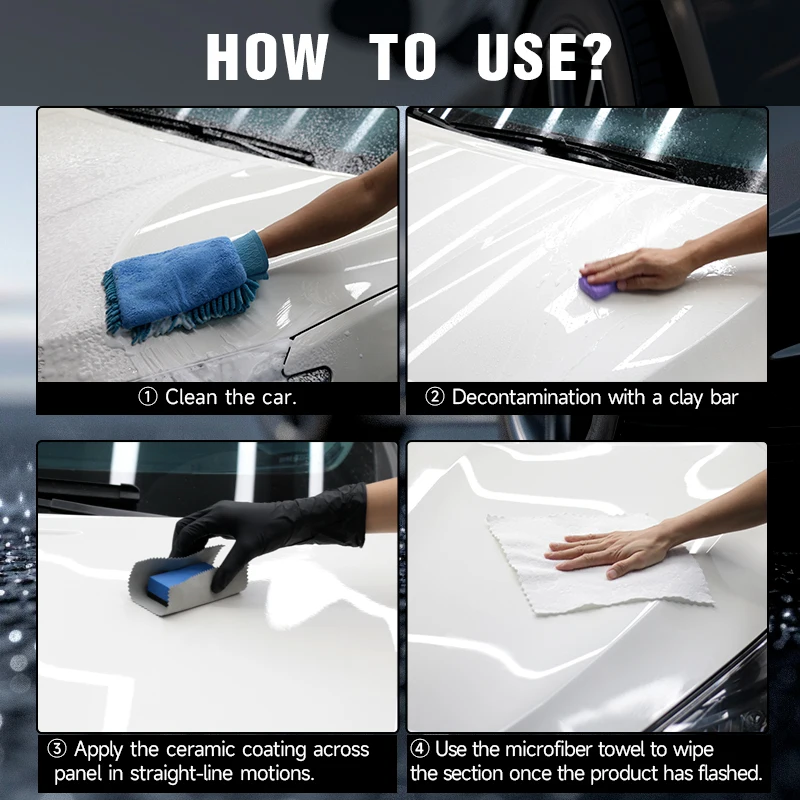 HOW TO USE?

① Clean the car.

② Decontamination with a clay bar

③ Apply the ceramic coating across panel in straight-line motions.

④ Use the microfiber towel to wipe the section once the product has flashed.