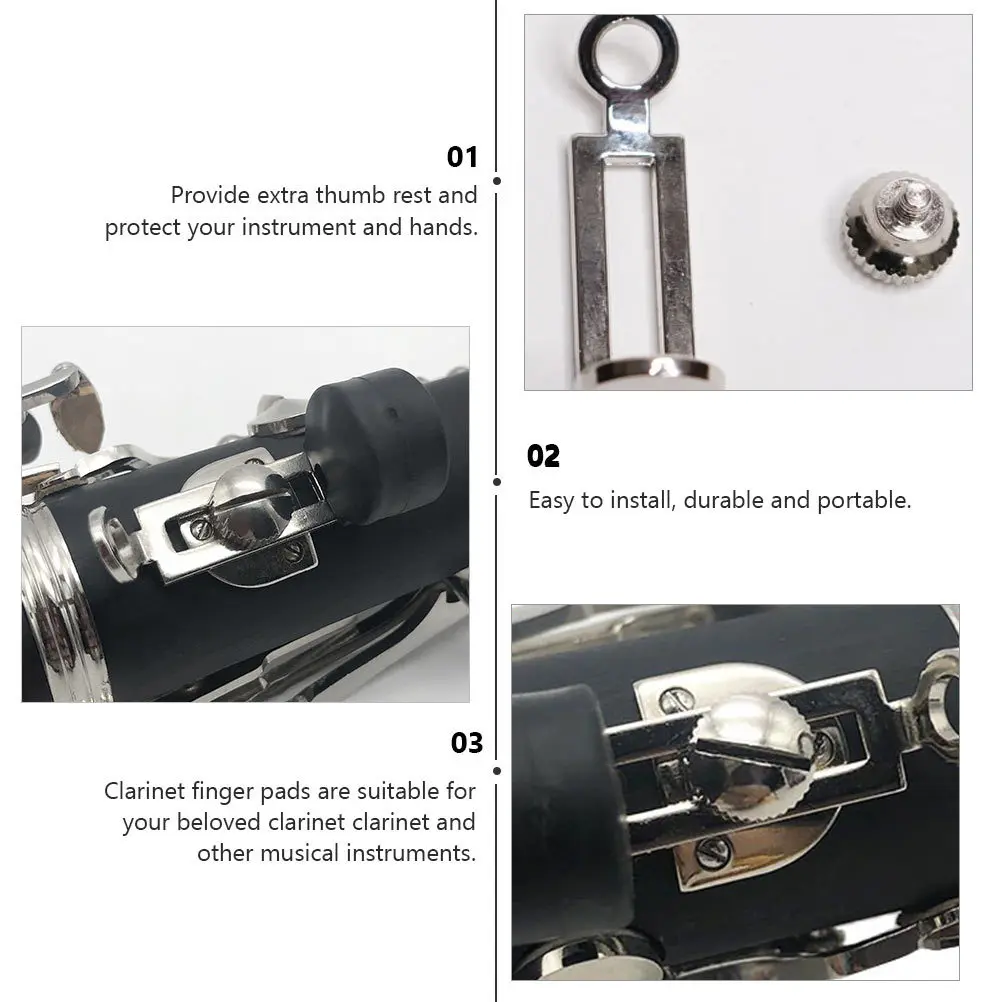 01

Provide extra thumb rest and protect your instrument and hands.

02

Easy to install, durable and portable.

03

Clarinet finger pads are suitable for your beloved clarinet clarinet and other musical instruments.