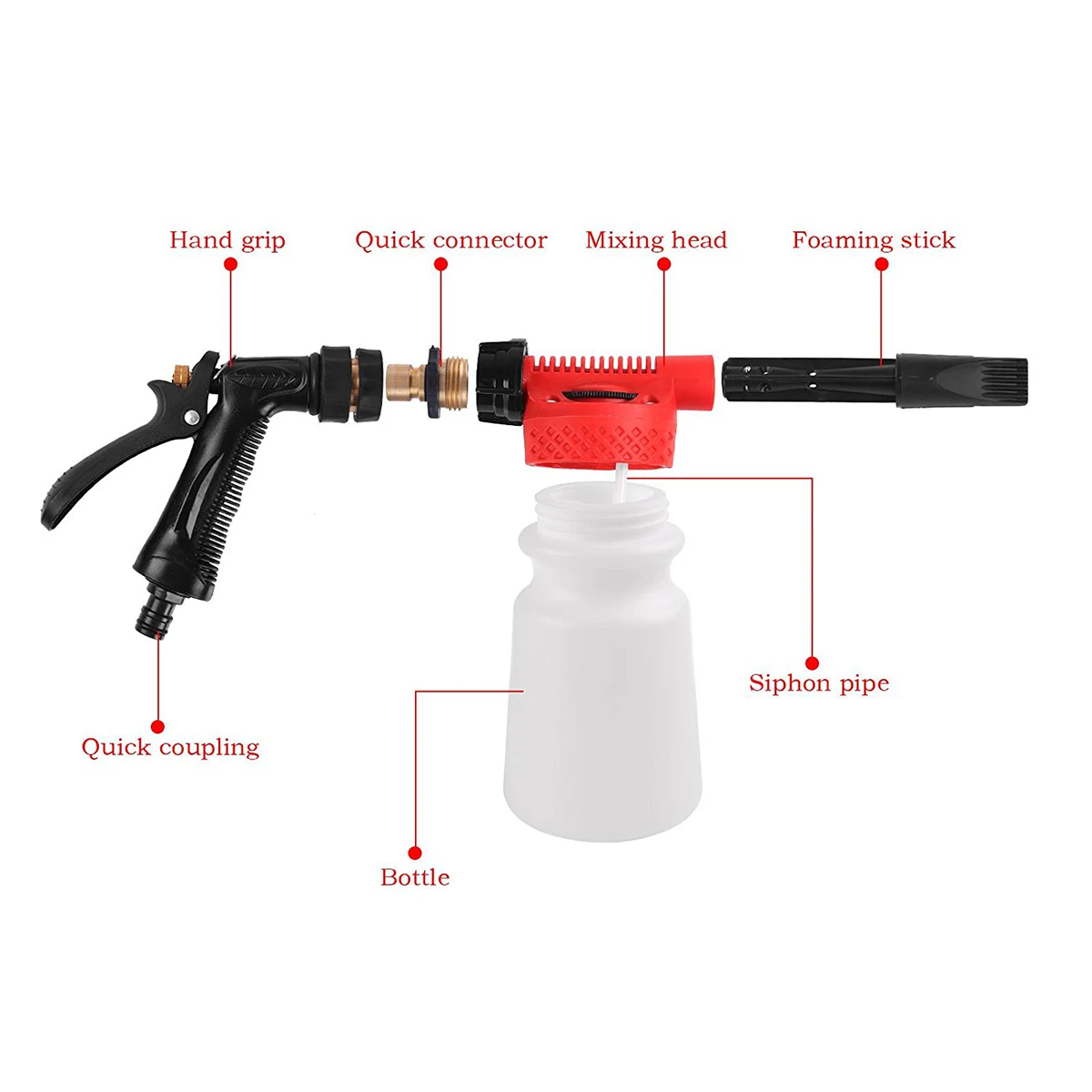 Hand grip
Quick connector
Mixing head
Foaming stick
Siphon pipe
Quick coupling
Bottle