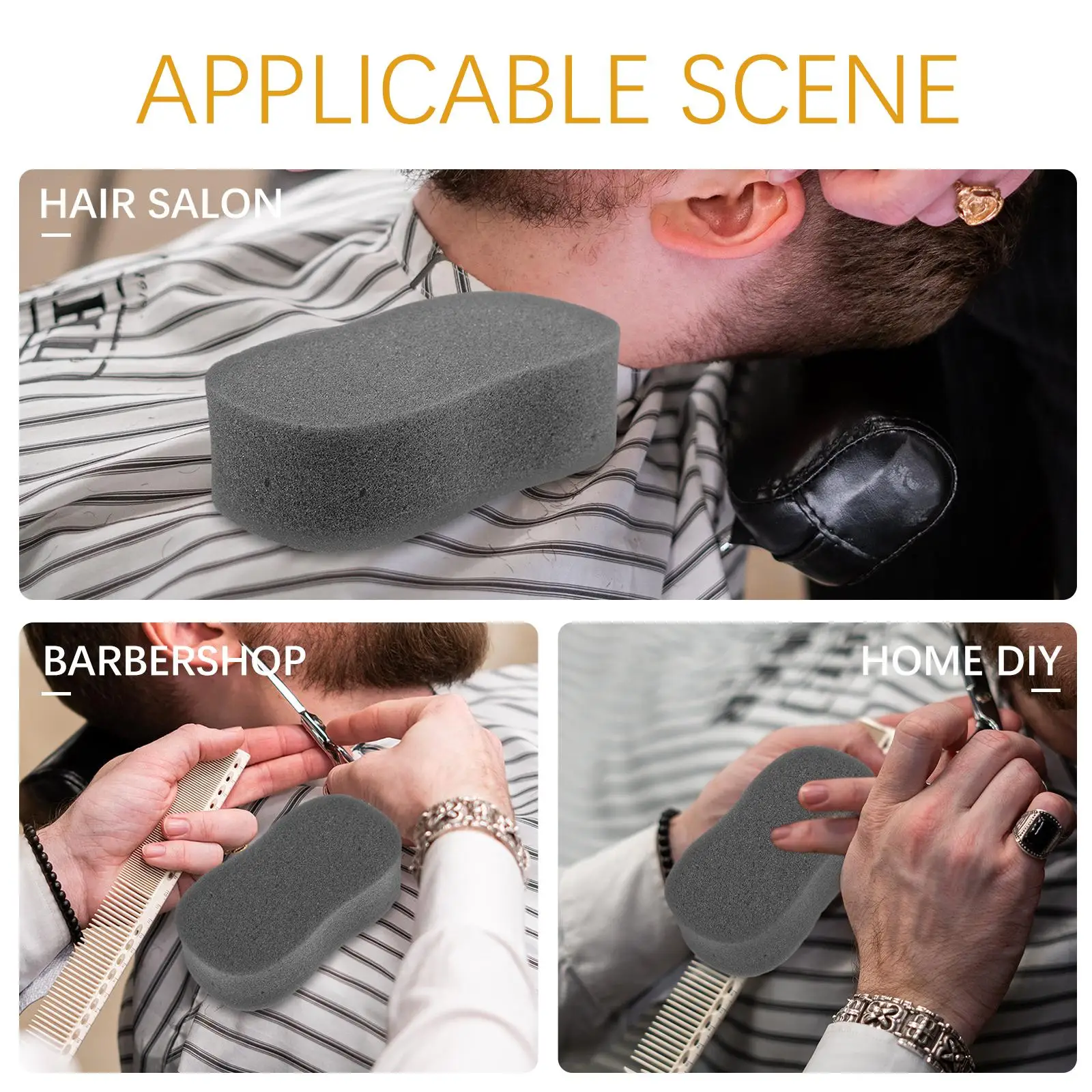 APPLICABLE SCENE

HAIR SALON

BARBERSHOP

HOME DIY