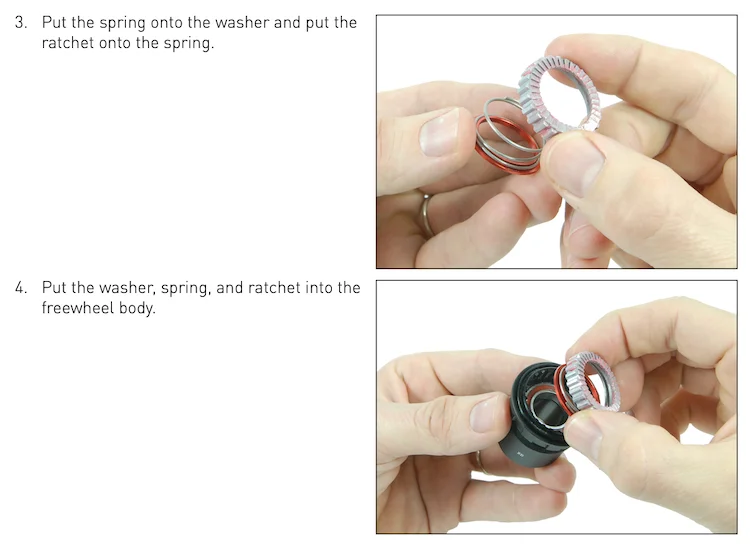 3. Put the spring onto the washer and put the ratchet onto the spring.

4. Put the washer, spring, and ratchet into the freewheel body.