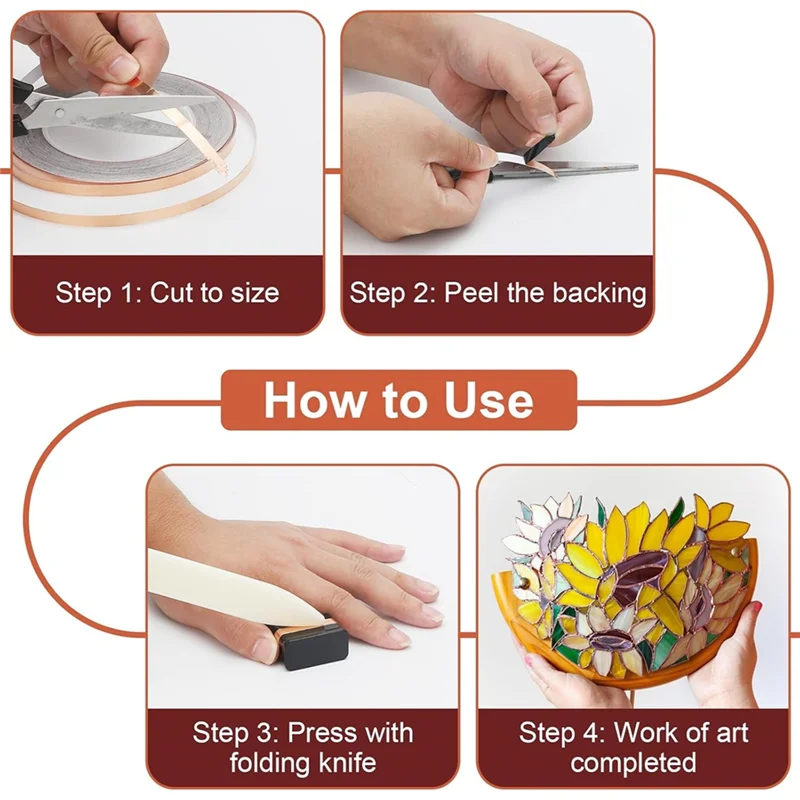 Step 1: Cut to size

Step 2: Peel the backing

How to Use

Step 3: Press with folding knife

Step 4: Work of art completed