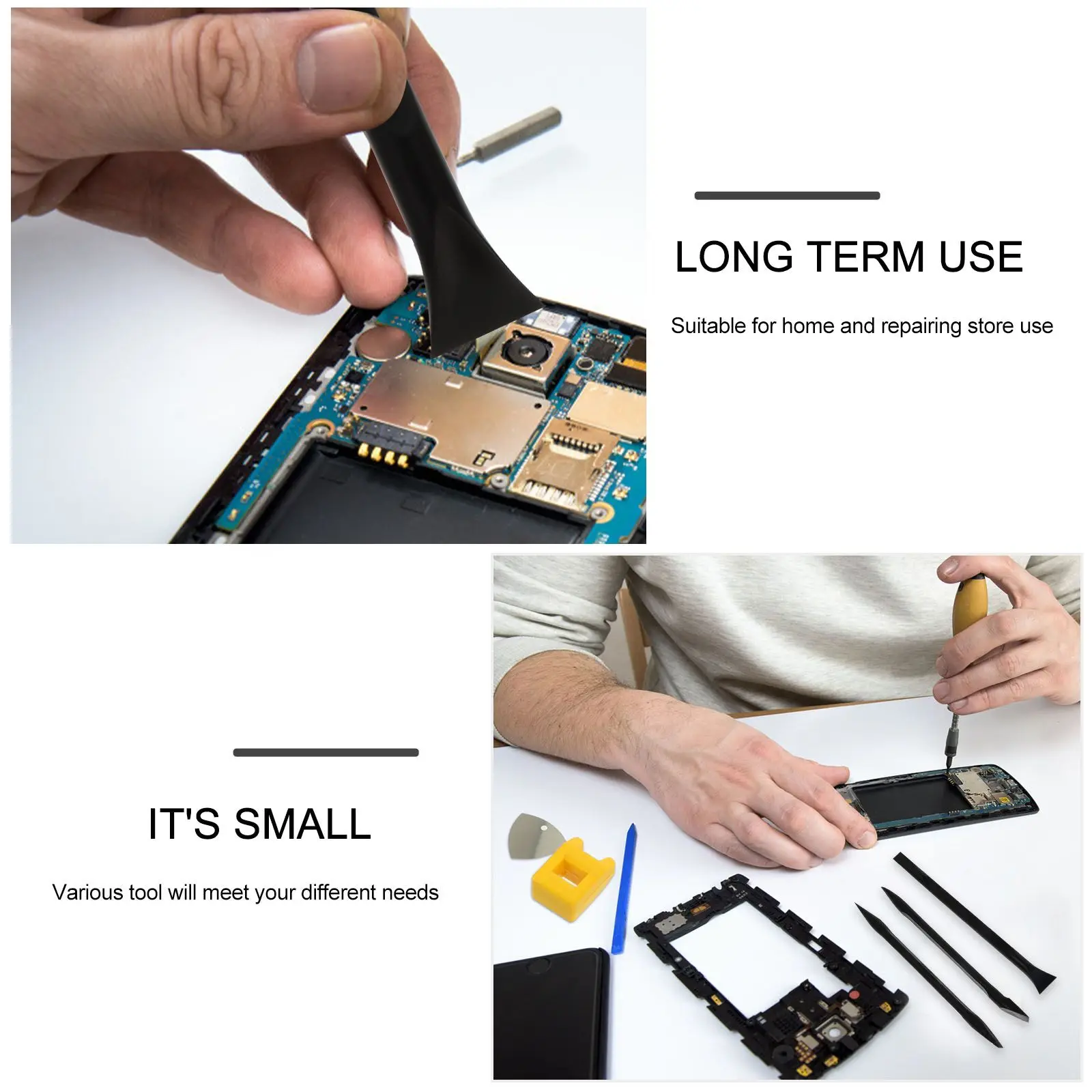 LONG TERM USE

Suitable for home and repairing store use

IT'S SMALL

Various tool will meet your different needs