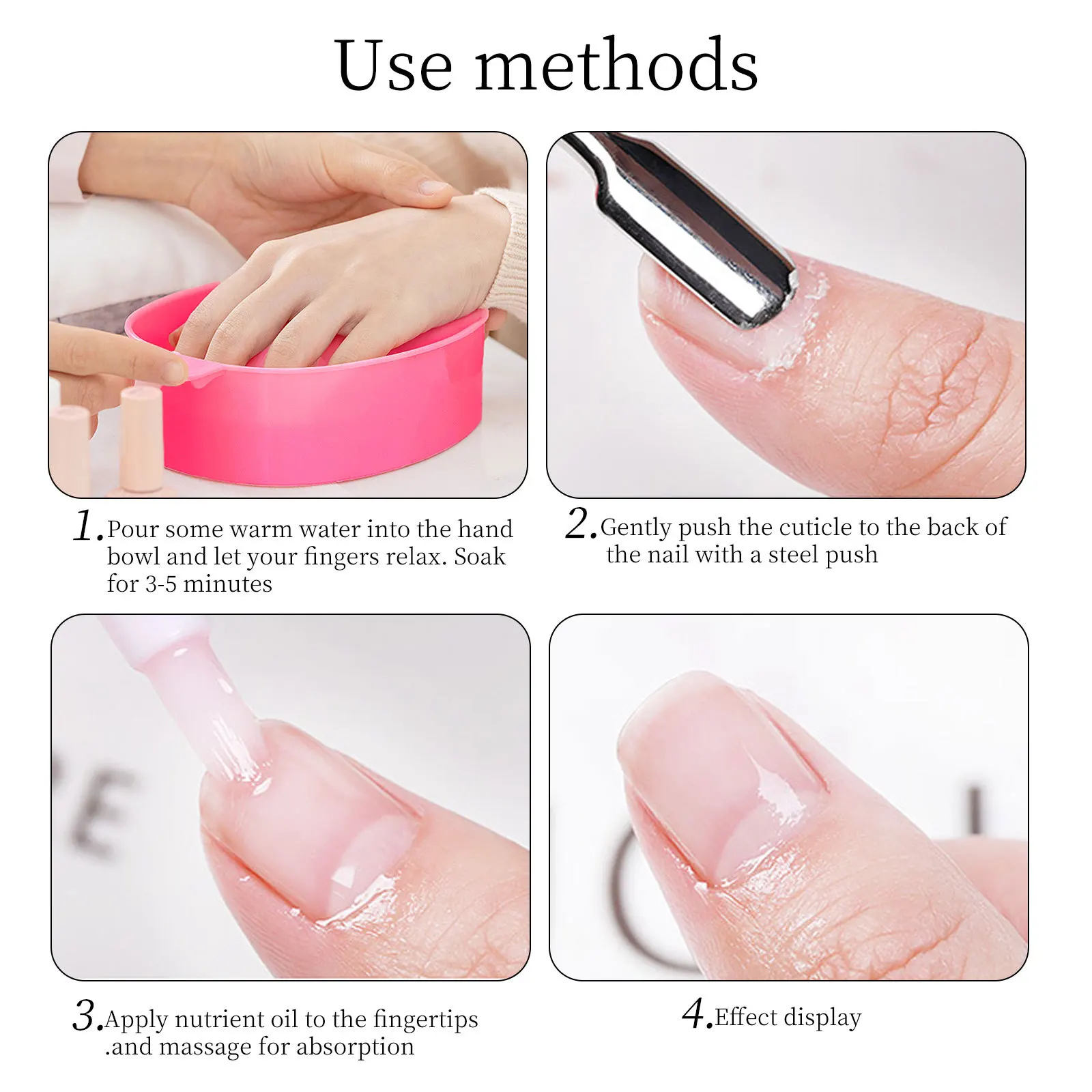 Use methods

1.Pour some warm water into the hand bowl and let your fingers relax. Soak for 3-5 minutes

2.Gently push the cuticle to the back of the nail with a steel push

3.Apply nutrient oil to the fingertips .and massage for absorption

4.Effect display