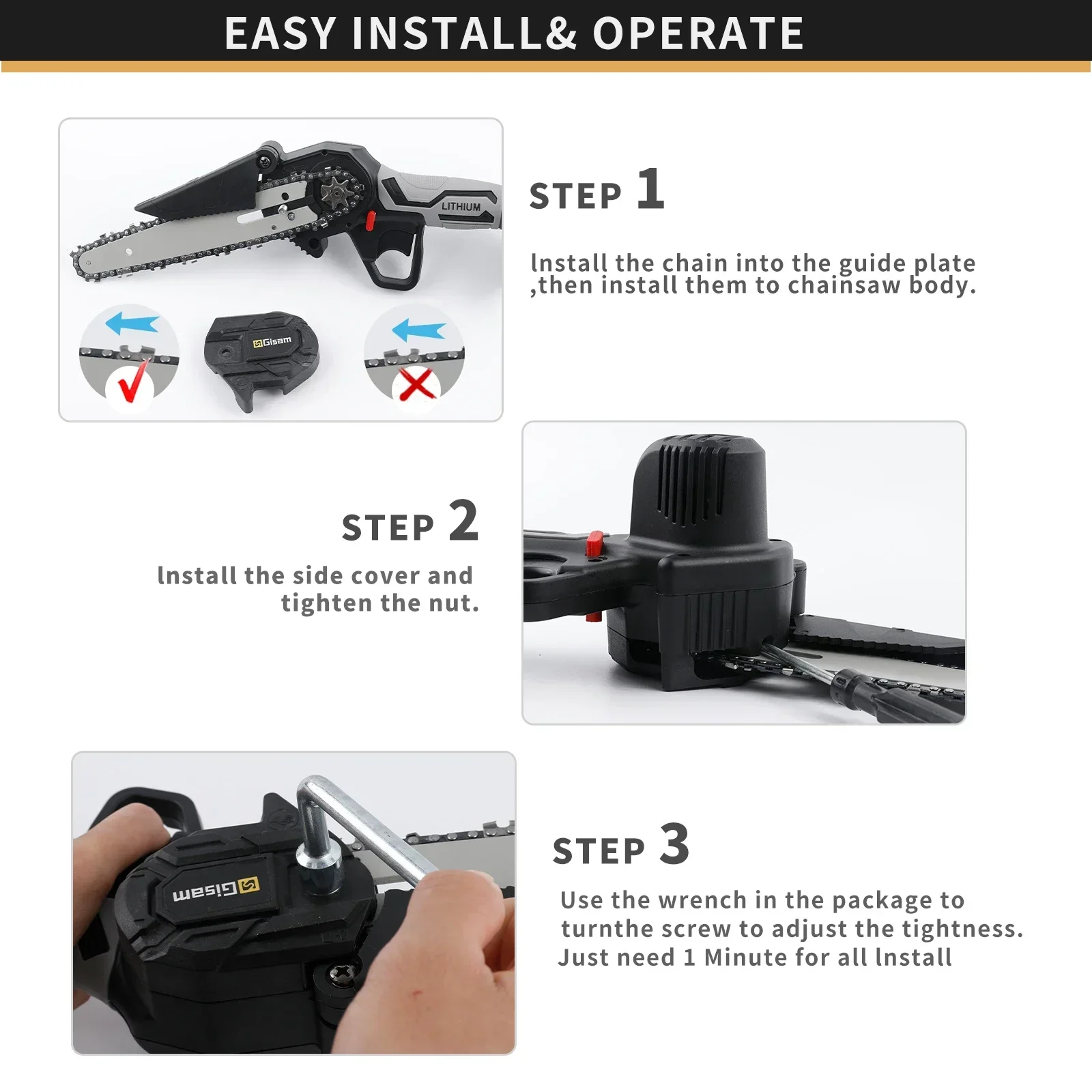 EASY INSTALL& OPERATE

LITHIUM

Gisam

STEP 1

Install the chain into the guide plate ,then install them to chainsaw body.

STEP 2

Install the side cover and tighten the nut.

Gisam

STEP 3

Use the wrench in the package to turnthe screw to adjust the tightness. Just need 1 Minute for all Install