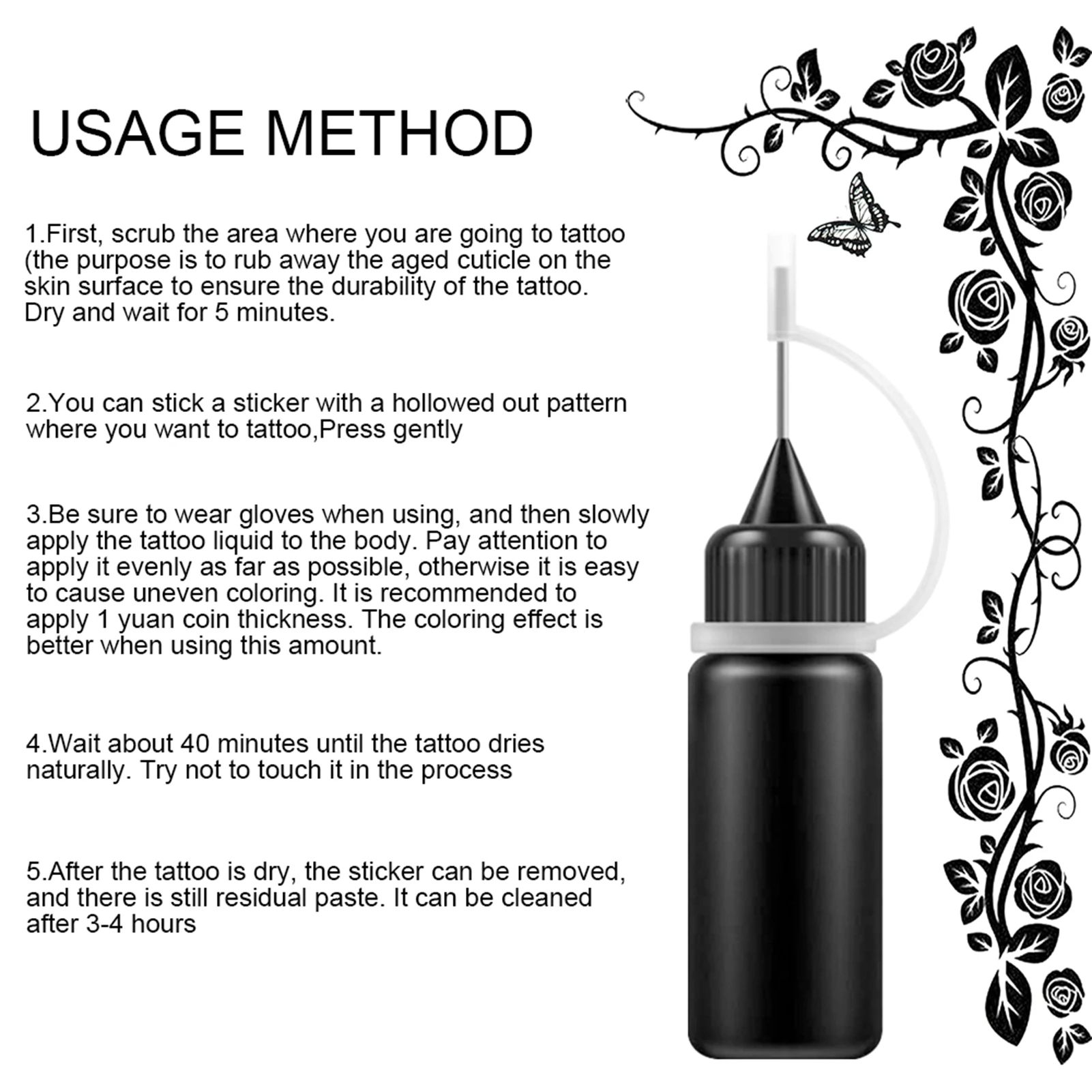 USAGE METHOD

1.First, scrub the area where you are going to tattoo (the purpose is to rub away the aged cuticle on the skin surface to ensure the durability of the tattoo. Dry and wait for 5 minutes.

2.You can stick a sticker with a hollowed out pattern where you want to tattoo,Press gently

3.Be sure to wear gloves when using, and then slowly apply the tattoo liquid to the body. Pay attention to apply it evenly as far as possible, otherwise it is easy to cause uneven coloring. It is recommended to apply 1 yuan coin thickness. The coloring effect is better when using this amount.

4.Wait about 40 minutes until the tattoo dries naturally. Try not to touch it in the process

5.After the tattoo is dry, the sticker can be removed, and there is still residual paste. It can be cleaned after 3-4 hours