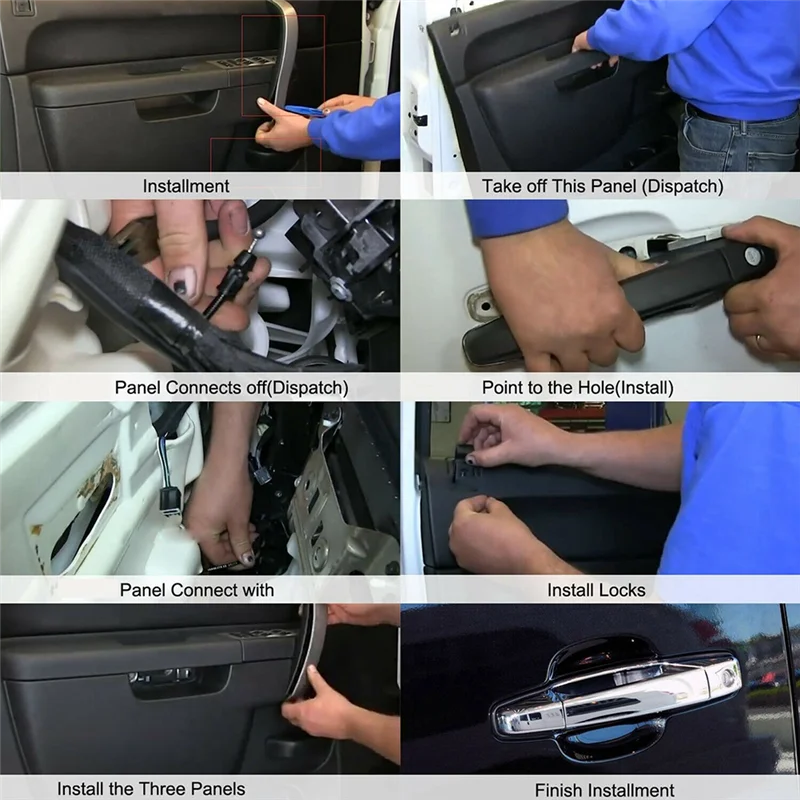 Installment

Take off This Panel (Dispatch)

Panel Connects off(Dispatch)

Point to the Hole(Install)

Panel Connect with

Install Locks

Install the Three Panels

Finish Installment