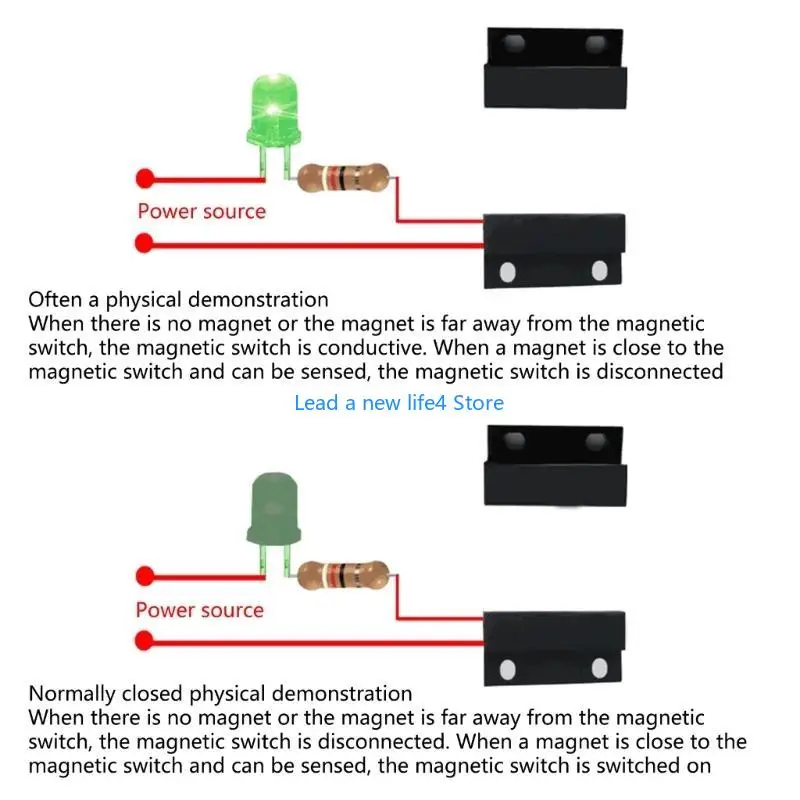 Power source

Often a physical demonstration
When there is no magnet or the magnet is far away from the magnetic switch, the magnetic switch is conductive. When a magnet is close to the magnetic switch and can be sensed, the magnetic switch is disconnected

Lead a new life4 Store

Power source

Normally closed physical demonstration
When there is no magnet or the magnet is far away from the magnetic switch, the magnetic switch is disconnected. When a magnet is close to the magnetic switch and can be sensed, the magnetic switch is switched on