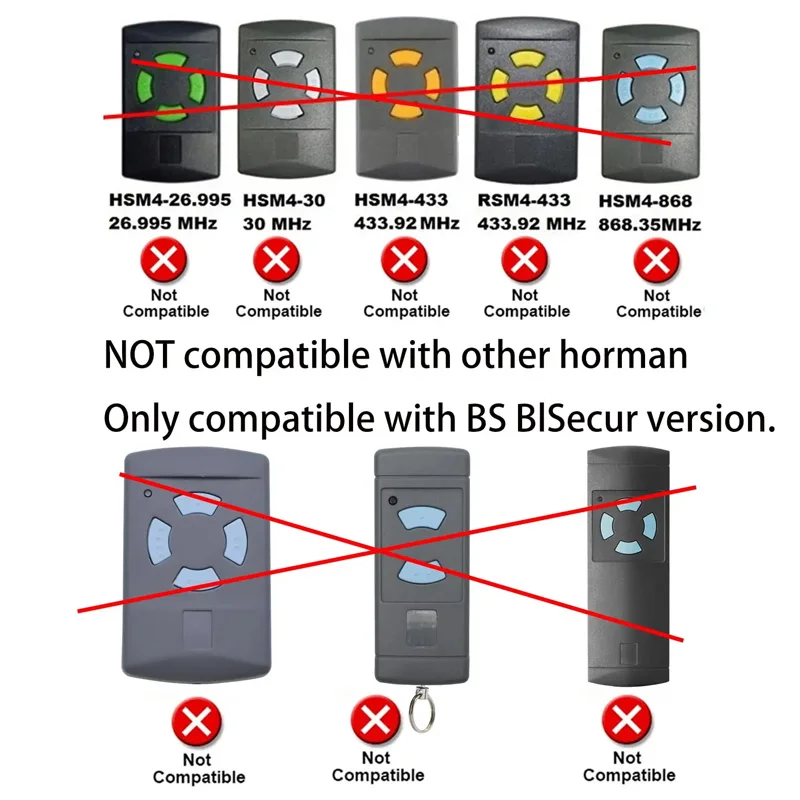 HSM4-26.995
26.995 MHz

Not Compatible

HSM4-30
30 MHz

Not Compatible

HSM4-433
433.92 MHz

Not Compatible

RSM4-433
433.92 MHz

Not Compatible

HSM4-868
868.35MHz

Not Compatible

NOT compatible with other horman

Only compatible with BS BlSecur version.

Not Compatible

Not Compatible

Not Compatible