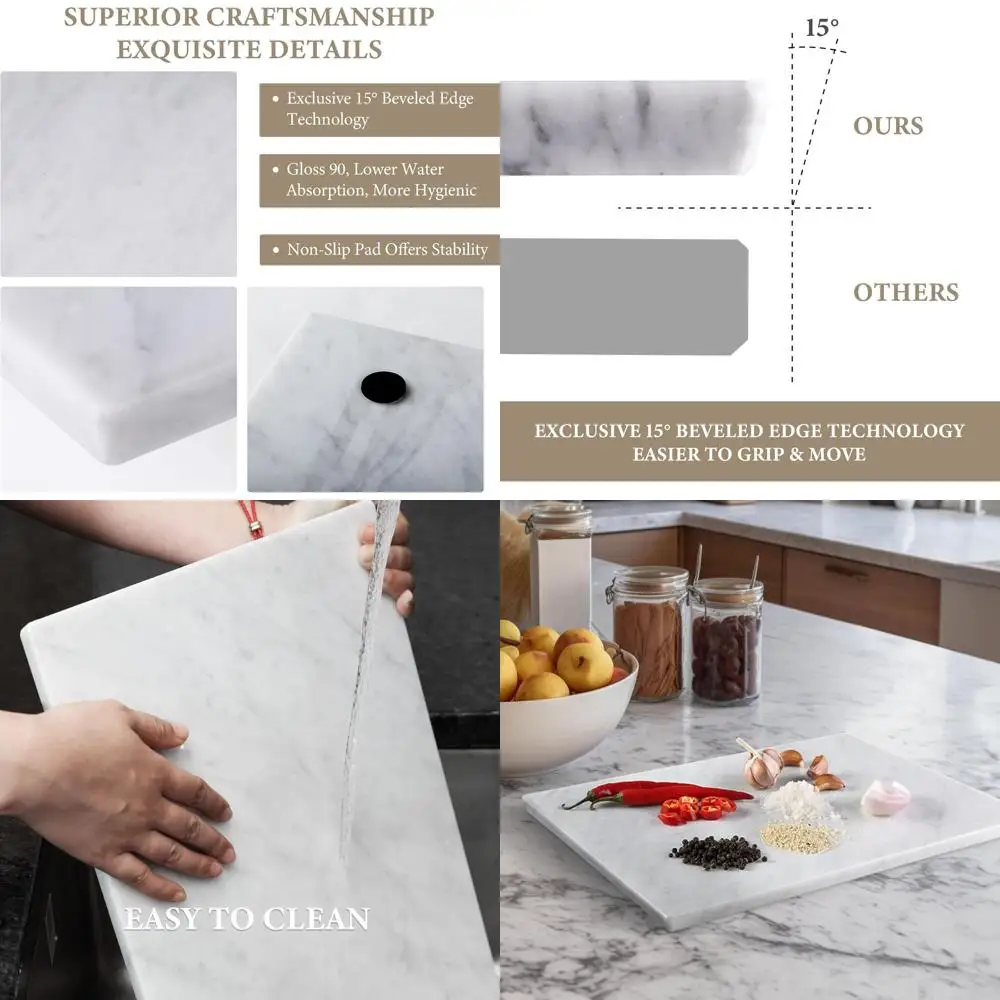 SUPERIOR CRAFTSMANSHIP
EXQUISITE DETAILS

• Exclusive 15° Beveled Edge Technology

• Gloss 90, Lower Water Absorption, More Hygienic

• Non-Slip Pad Offers Stability

15°

OURS

OTHERS

EXCLUSIVE 15° BEVELED EDGE TECHNOLOGY
EASIER TO GRIP & MOVE

EASY TO CLEAN