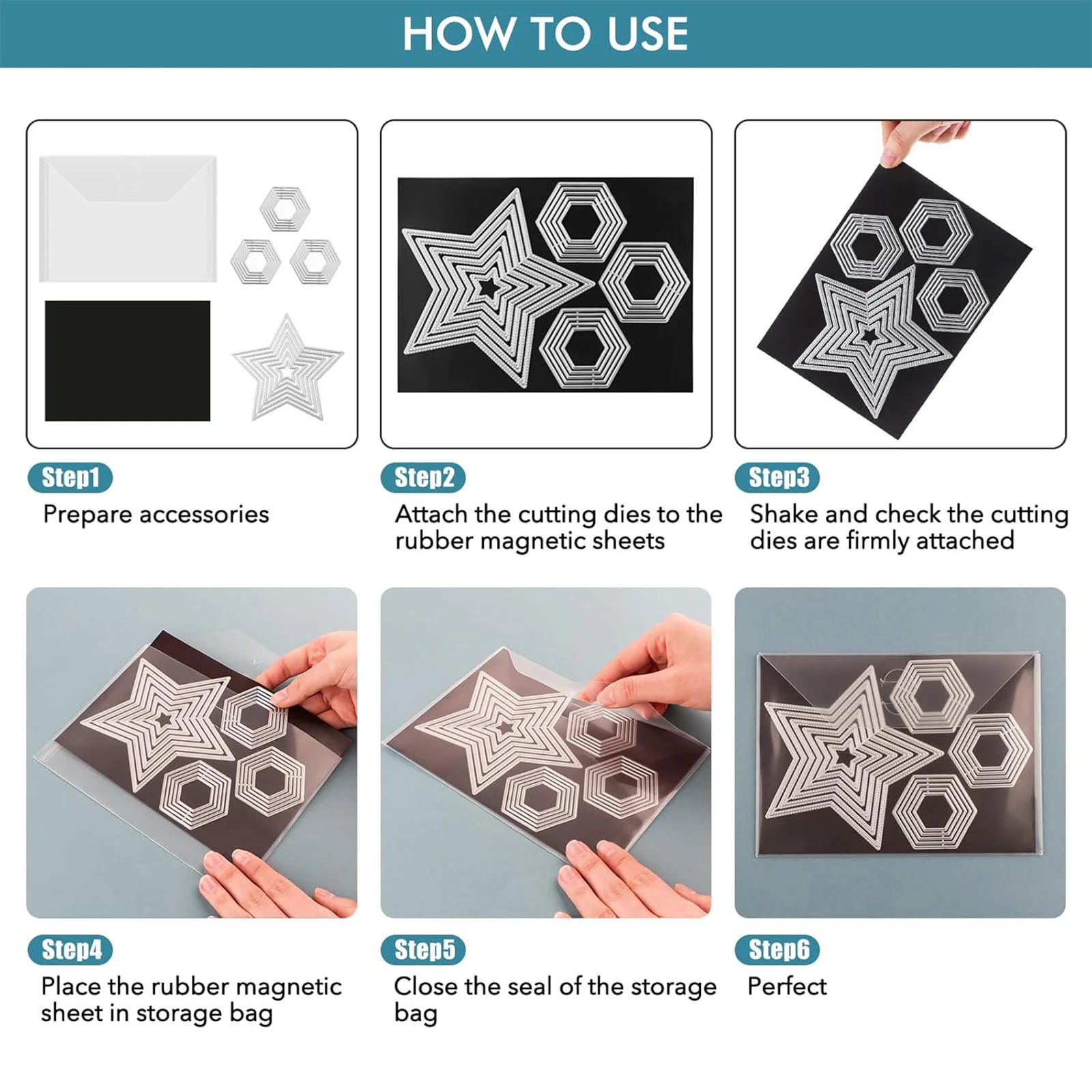 HOW TO USE

Step1
Prepare accessories

Step2
Attach the cutting dies to the rubber magnetic sheets

Step3
Shake and check the cutting dies are firmly attached

Step4
Place the rubber magnetic sheet in storage bag

Step5
Close the seal of the storage bag

Step6
Perfect