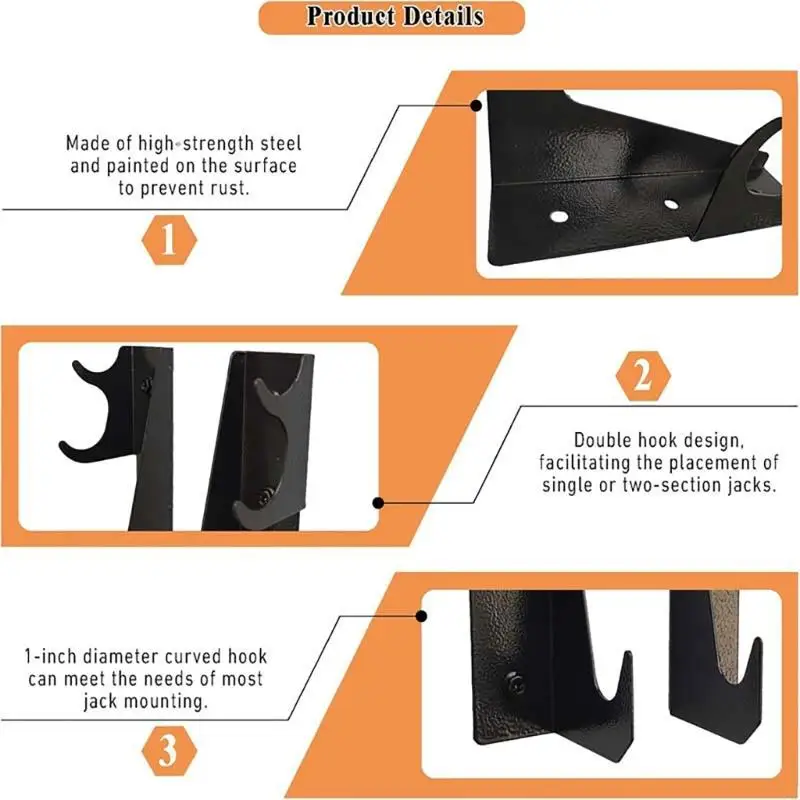 Product Details

Made of high-strength steel and painted on the surface to prevent rust.

1

2

Double hook design, facilitating the placement of single or two-section jacks.

1-inch diameter curved hook can meet the needs of most jack mounting.

3