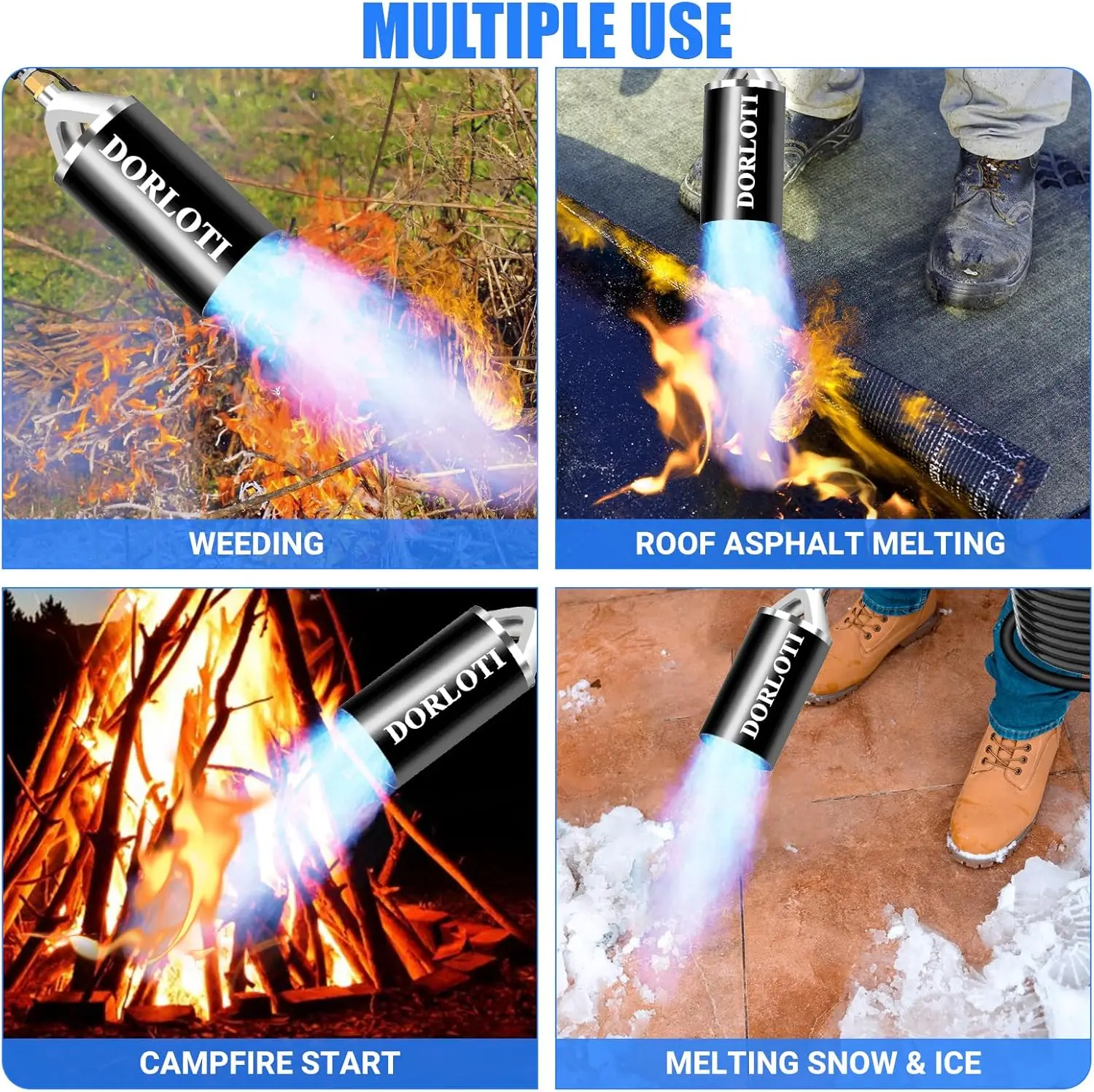 MULTIPLE USE

DORLOTI

WEEDING

DORLOTI

ROOF ASPHALT MELTING

DORLOTI

CAMPFIRE START

DORLOTI

MELTING SNOW & ICE