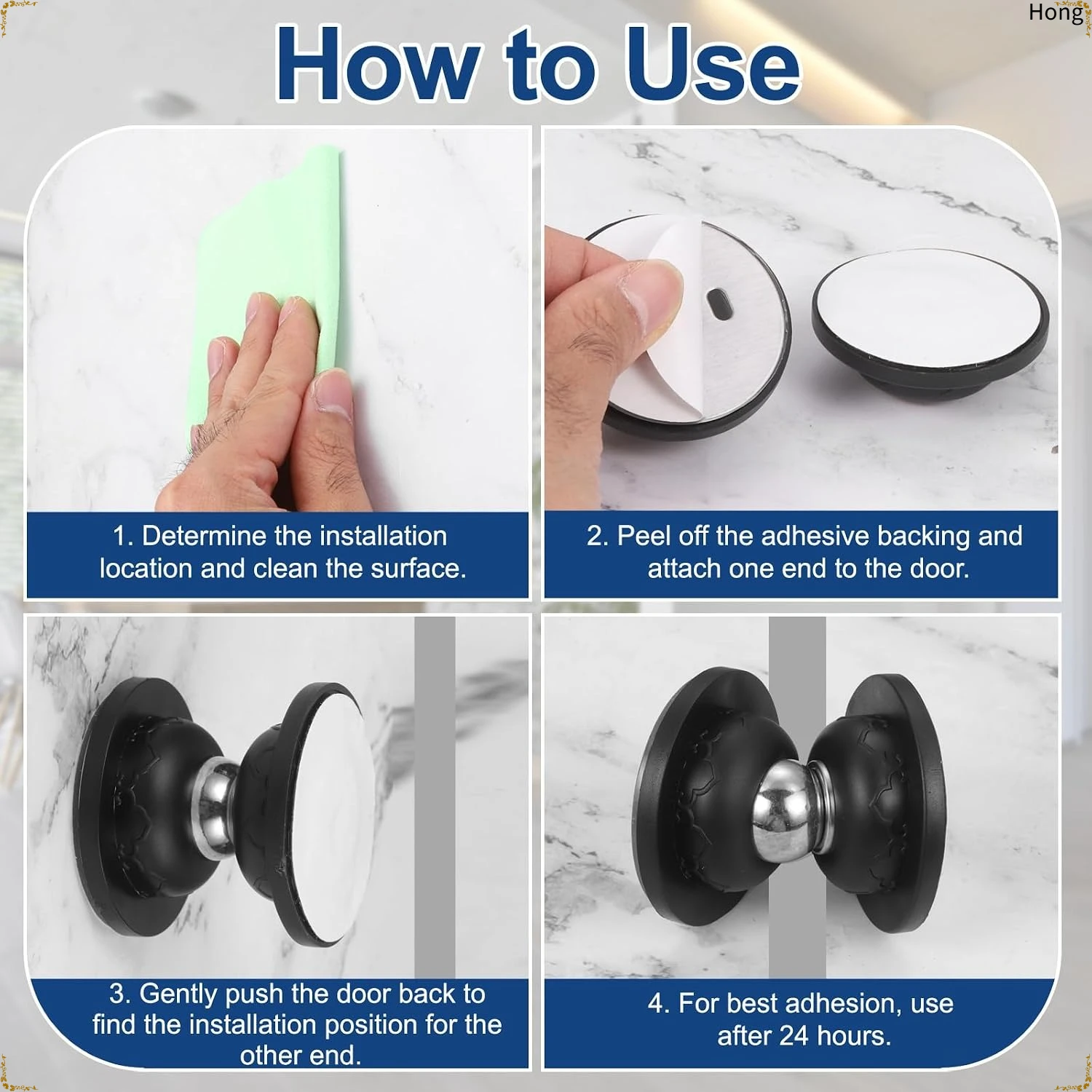 Hong

How to Use

1. Determine the installation location and clean the surface.

2. Peel off the adhesive backing and attach one end to the door.

3. Gently push the door back to find the installation position for the other end.

4. For best adhesion, use after 24 hours.